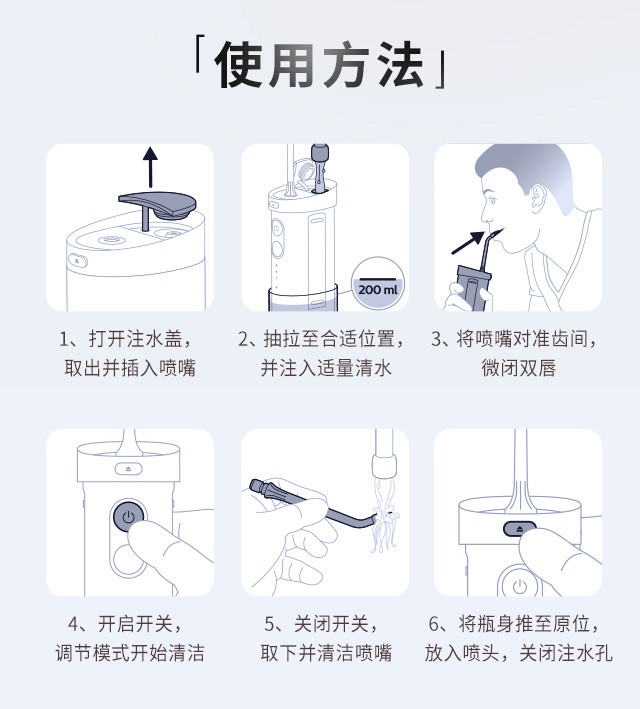 「使用方法」

200 ml

1、打开注水盖，取出并插入喷嘴

2、抽拉至合适位置，并注入适量清水

3、将喷嘴对准齿间，微闭双唇

4、开启开关，调节模式开始清洁

5、关闭开关，取下并清洁喷嘴

6、将瓶身推至原位，放入喷头，关闭注水孔