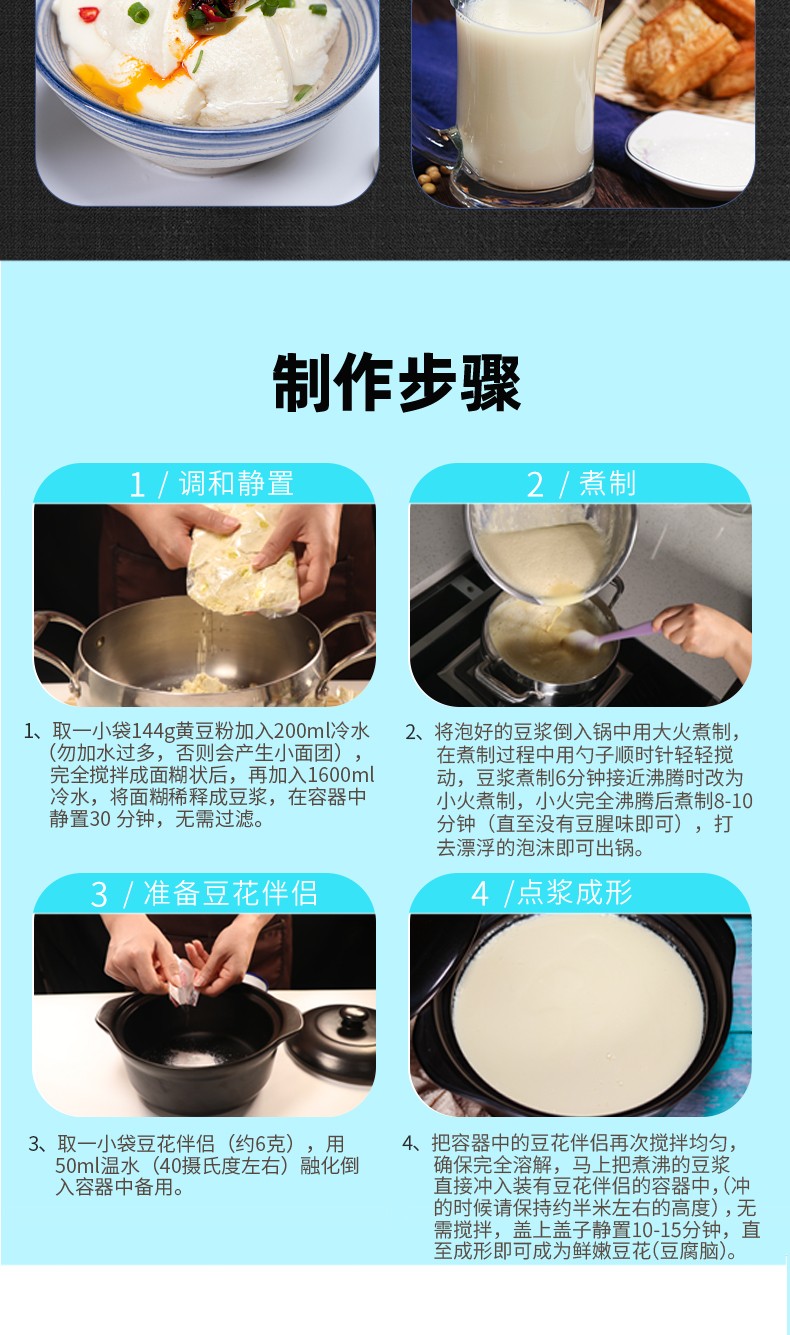 制作步骤

1 / 调和静置

1、取一小袋144g黄豆粉加入200ml冷水（勿加水过多，否则会产生小面团），完全搅拌成面糊状后，再加入1600ml冷水，将面糊稀释成豆浆，在容器中静置30 分钟，无需过滤。

2 / 煮制

2、将泡好的豆浆倒入锅中用大火煮制，在煮制过程中用勺子顺时针轻轻搅动，豆浆煮制6分钟接近沸腾时改为小火煮制，小火完全沸腾后煮制8-10分钟（直至没有豆腥味即可），打去漂浮的泡沫即可出锅。

3 / 准备豆花伴侣

3、取一小袋豆花伴侣（约6克），用50ml温水（40摄氏度左右）融化倒入容器中备用。

4 /点浆成形

4、把容器中的豆花伴侣再次搅拌均匀，确保完全溶解，马上把煮沸的豆浆直接冲入装有豆花伴侣的容器中，(冲的时候请保持约半米左右的高度)，无需搅拌，盖上盖子静置10-15分钟，直至成形即可成为鲜嫩豆花(豆腐脑)。