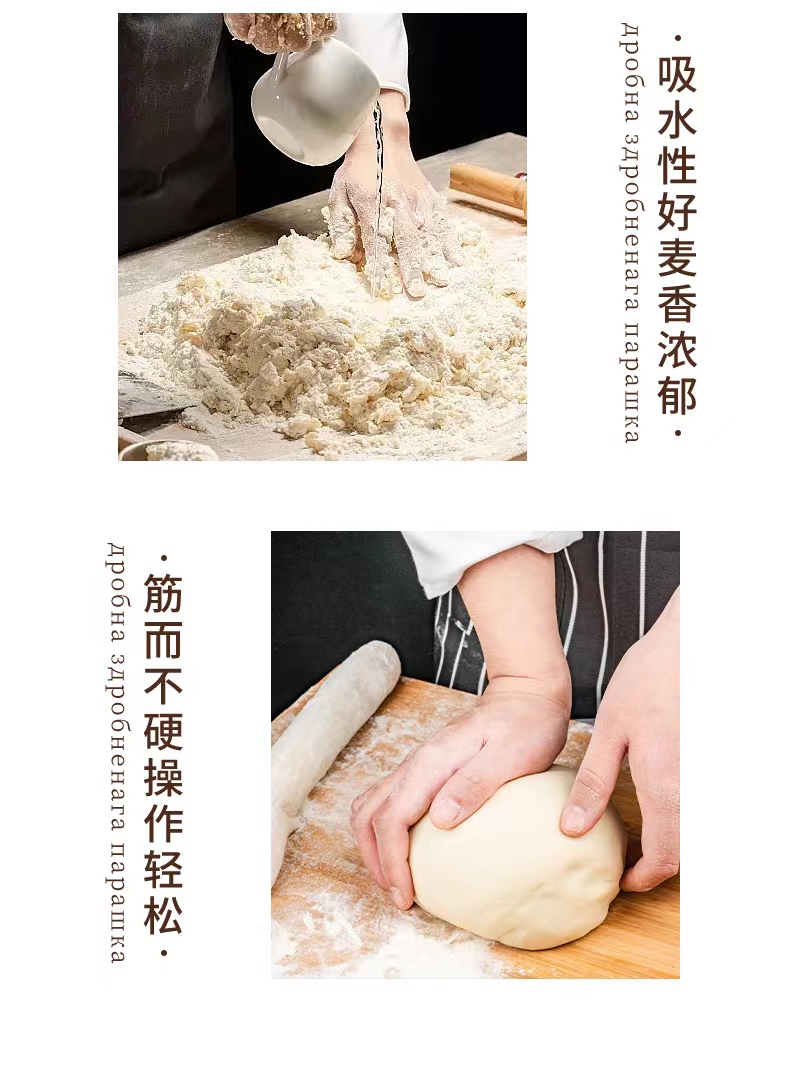 ·吸水性好麦香浓郁·

дробна здробненага парашка

·筋而不硬操作轻松·

дробна здробненага парашка