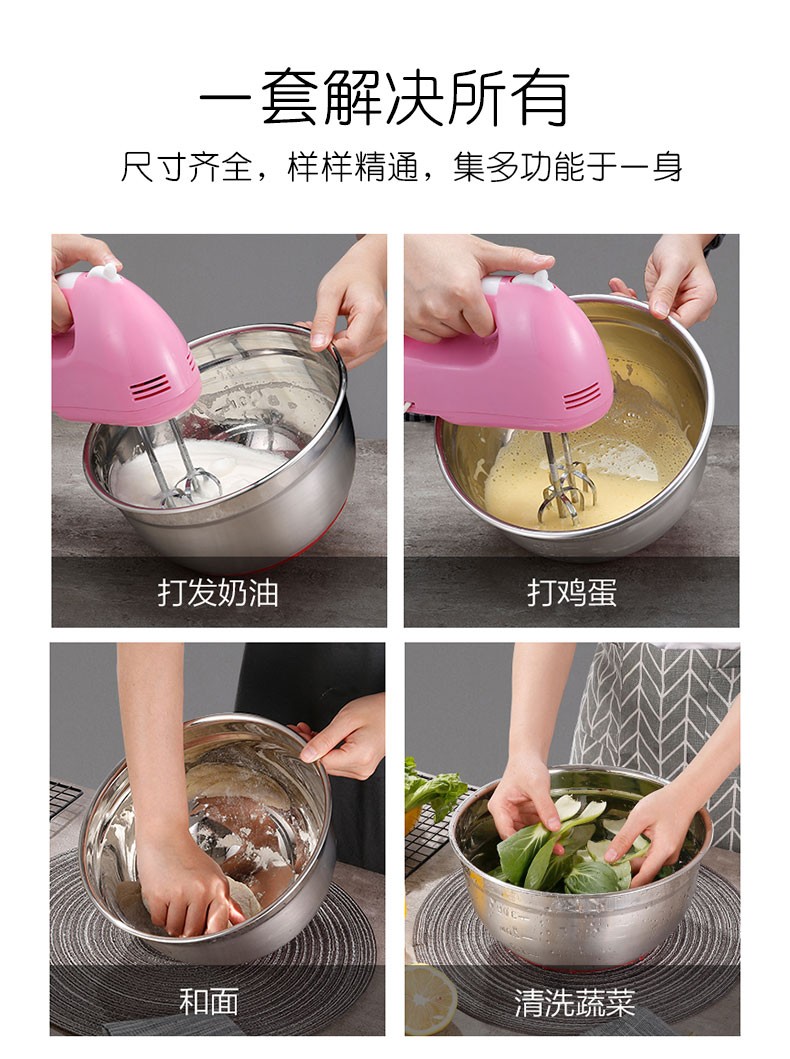 一套解决所有

尺寸齐全，样样精通，集多功能于一身

打发奶油

打鸡蛋

和面

清洗蔬菜