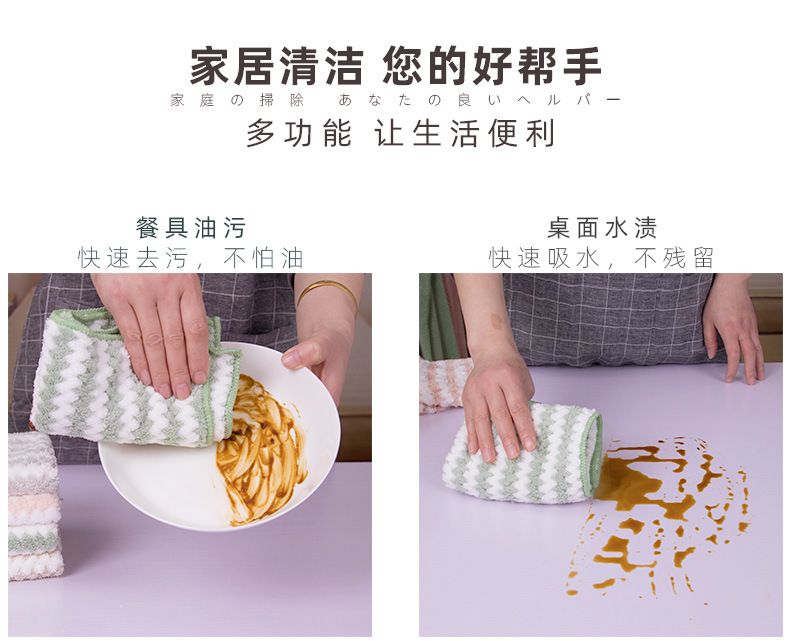 家居清洁 您的好帮手
家庭の掃除　あなたの良いヘルパー
多功能 让生活便利

餐具油污
快速去污，不怕油

桌面水渍
快速吸水，不残留