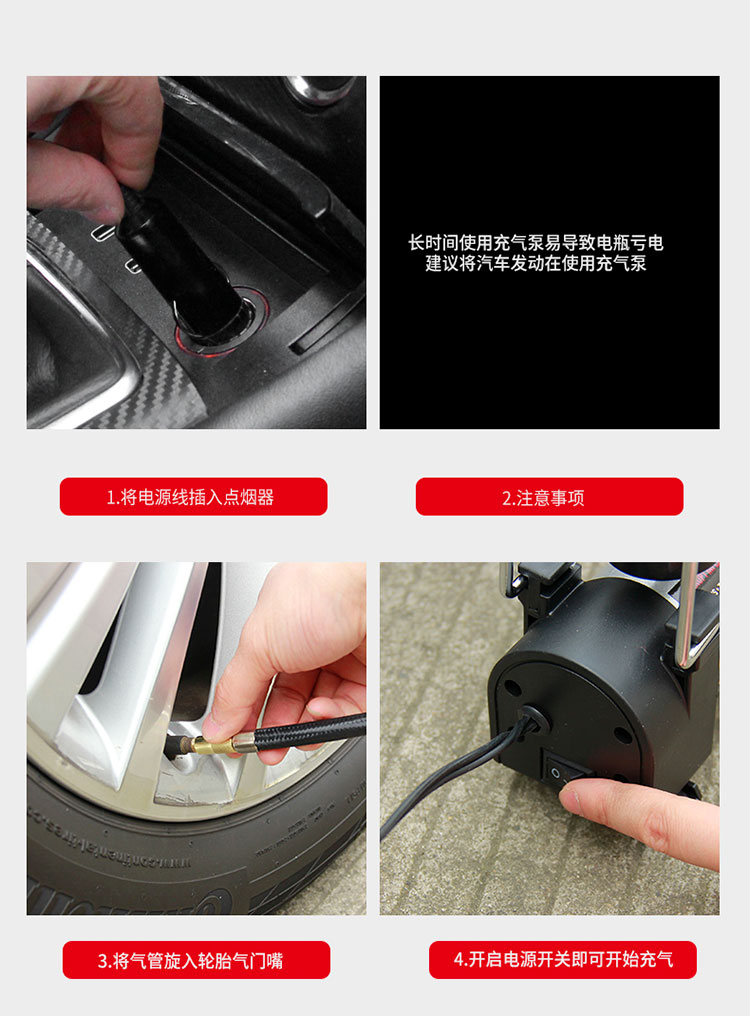 长时间使用充气泵易导致电瓶亏电
建议将汽车发动在使用充气泵

1.将电源线插入点烟器

2.注意事项

3.将气管旋入轮胎气门嘴

4.开启电源开关即可开始充气