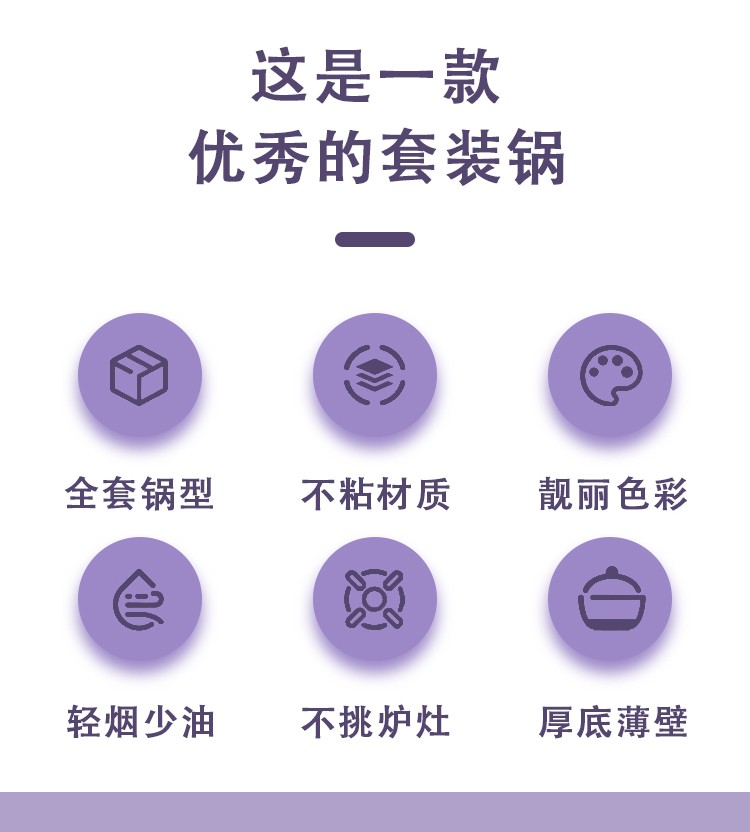 这是一款
优秀的套装锅

全套锅型

不粘材质

靓丽色彩

轻烟少油

不挑炉灶

厚底薄壁