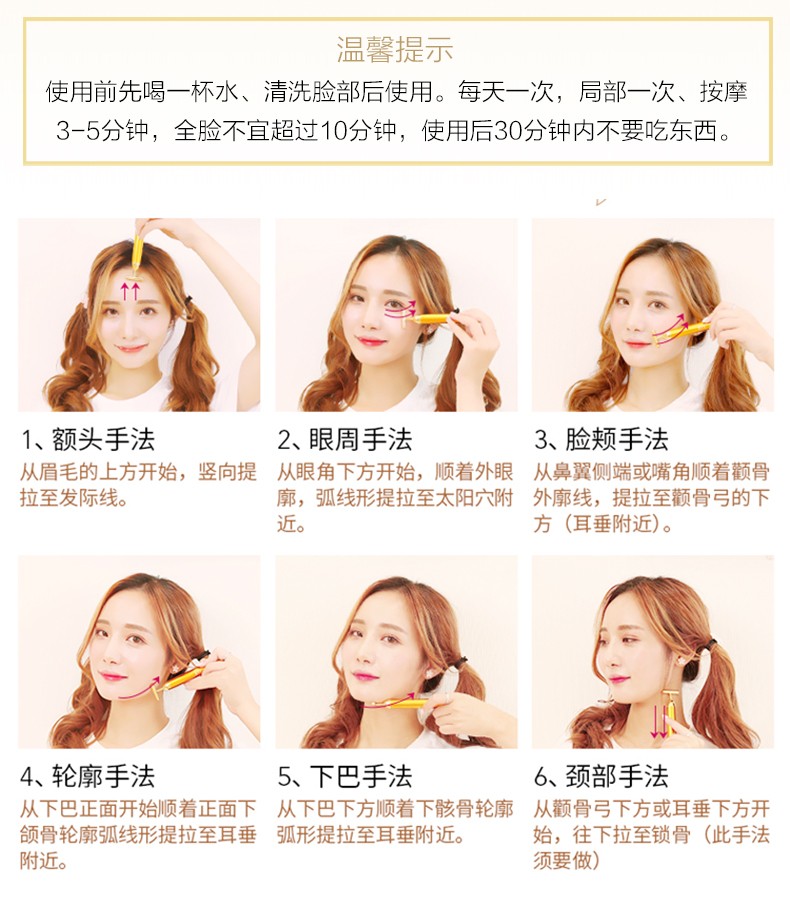 温馨提示

使用前先喝一杯水、清洗脸部后使用。每天一次，局部一次、按摩3-5分钟，全脸不宜超过10分钟，使用后30分钟内不要吃东西。

1、额头手法
从眉毛的上方开始，竖向提拉至发际线。

2、眼周手法
从眼角下方开始，顺着外眼廓，弧线形提拉至太阳穴附近。

3、脸颊手法
从鼻翼侧端或嘴角顺着颧骨外廓线，提拉至颧骨弓的下方（耳垂附近）。

4、轮廓手法
从下巴正面开始顺着正面下颌骨轮廓弧线形提拉至耳垂附近。

5、下巴手法
从下巴下方顺着下骸骨轮廓弧形提拉至耳垂附近。

6、颈部手法
从颧骨弓下方或耳垂下方开始，往下拉至锁骨（此手法须要做）