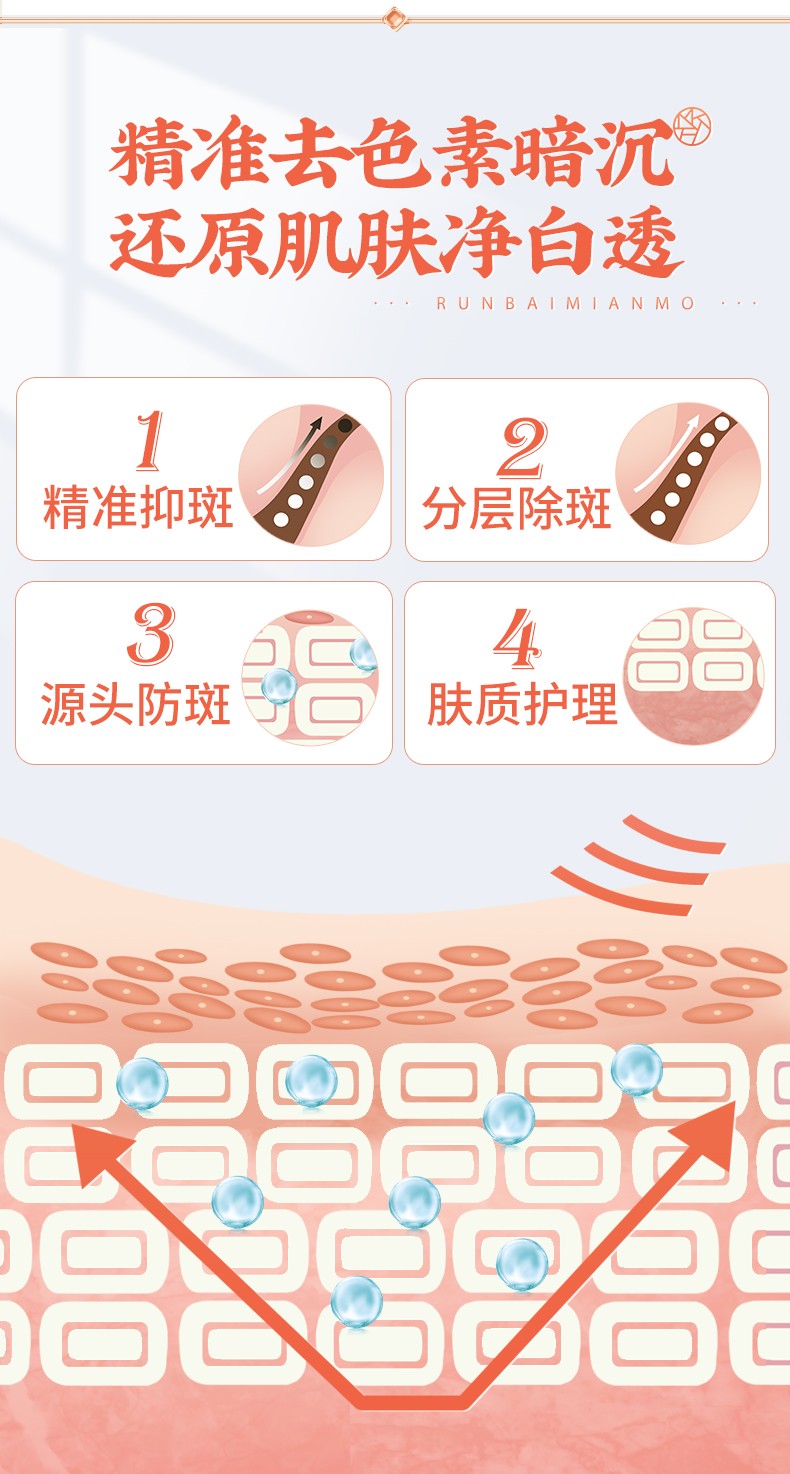 精准去色素暗沉
还原肌肤净白透

··· RUNBAIMIANMO ···

1
精准抑斑

2
分层除斑

3
源头防斑

4
肤质护理