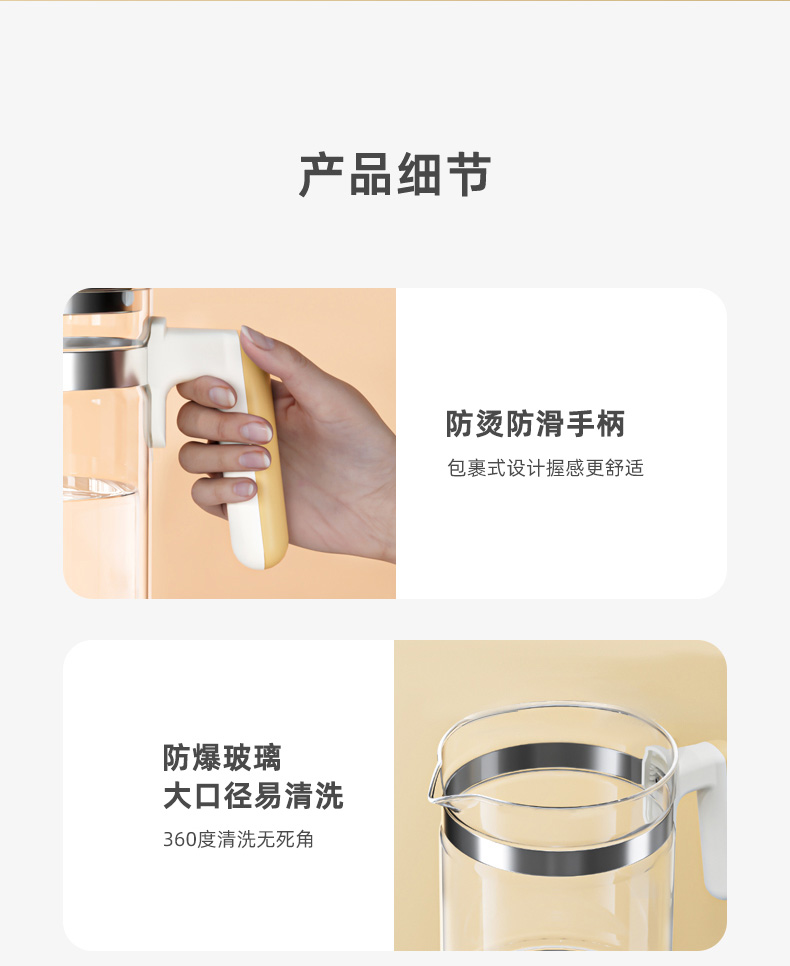 产品细节

防烫防滑手柄

包裹式设计握感更舒适

防爆玻璃
大口径易清洗

360度清洗无死角