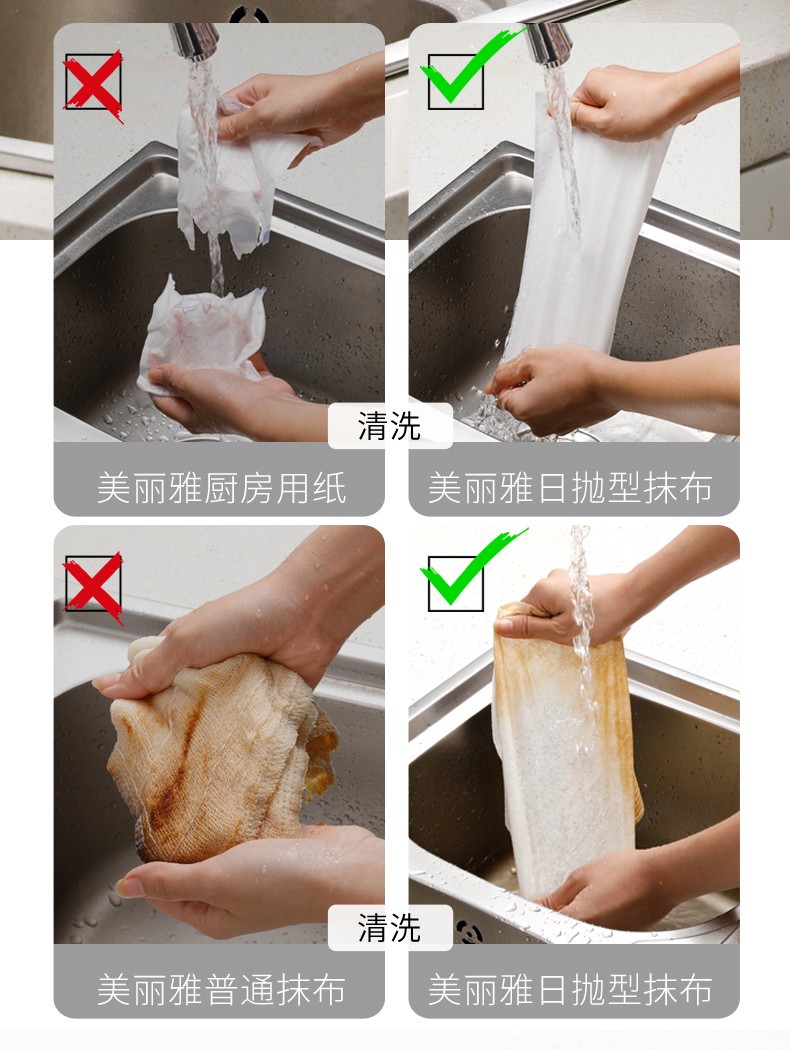 清洗

美丽雅厨房用纸

美丽雅日抛型抹布

清洗

美丽雅普通抹布

美丽雅日抛型抹布