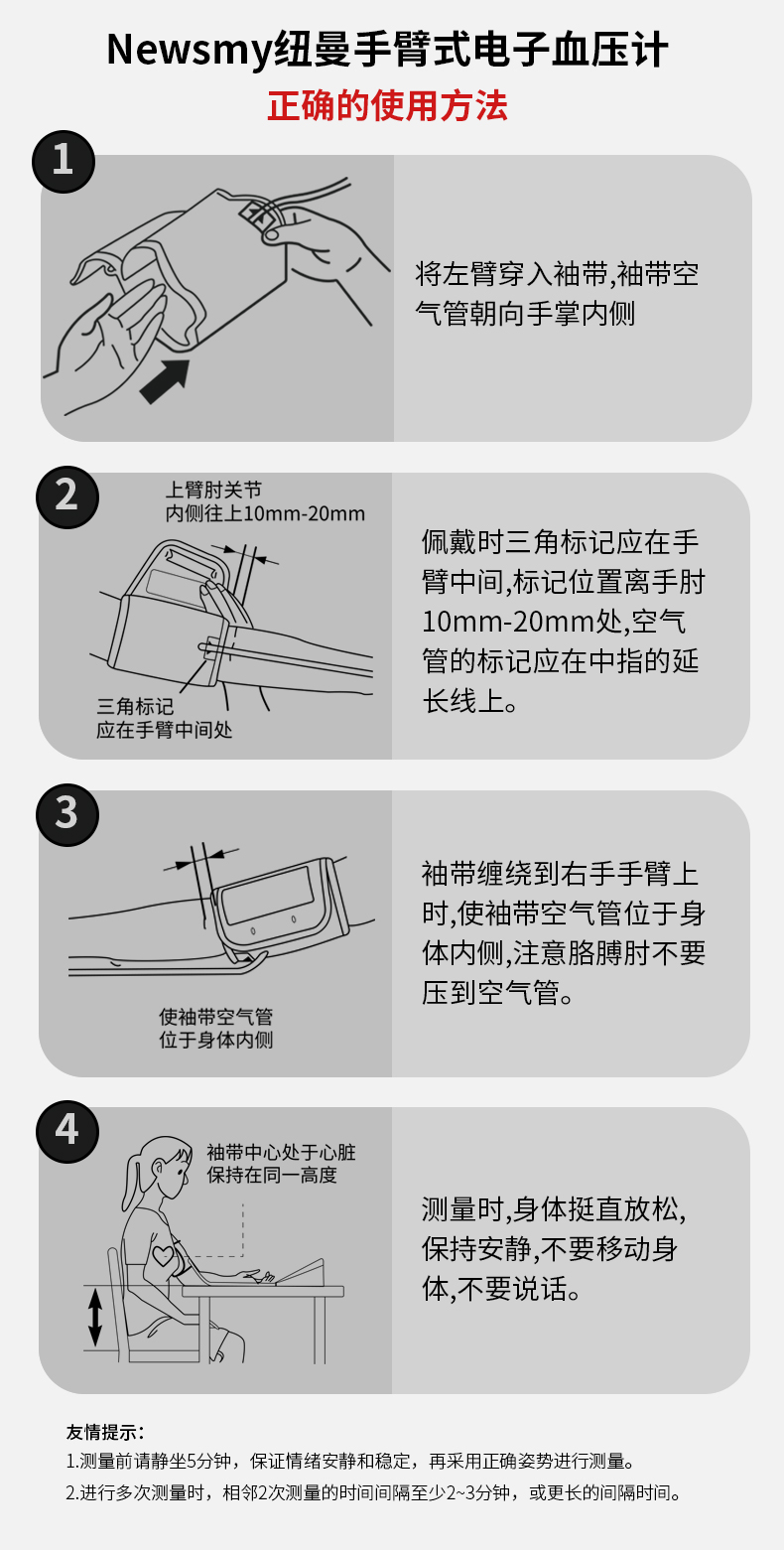 Newsmy纽曼手臂式电子血压计
正确的使用方法

1

将左臂穿入袖带,袖带空气管朝向手掌内侧

2

上臂肘关节
内侧往上10mm-20mm

三角标记
应在手臂中间处

佩戴时三角标记应在手臂中间,标记位置离手肘10mm-20mm处,空气管的标记应在中指的延长线上。

3

使袖带空气管
位于身体内侧

袖带缠绕到右手手臂上时,使袖带空气管位于身体内侧,注意胳膊肘不要压到空气管。

4

袖带中心处于心脏
保持在同一高度

测量时,身体挺直放松,保持安静,不要移动身体,不要说话。

友情提示:
1.测量前请静坐5分钟,保证情绪安静和稳定,再采用正确姿势进行测量。
2.进行多次测量时,相邻2次测量的时间间隔至少2~3分钟,或更长的间隔时间。