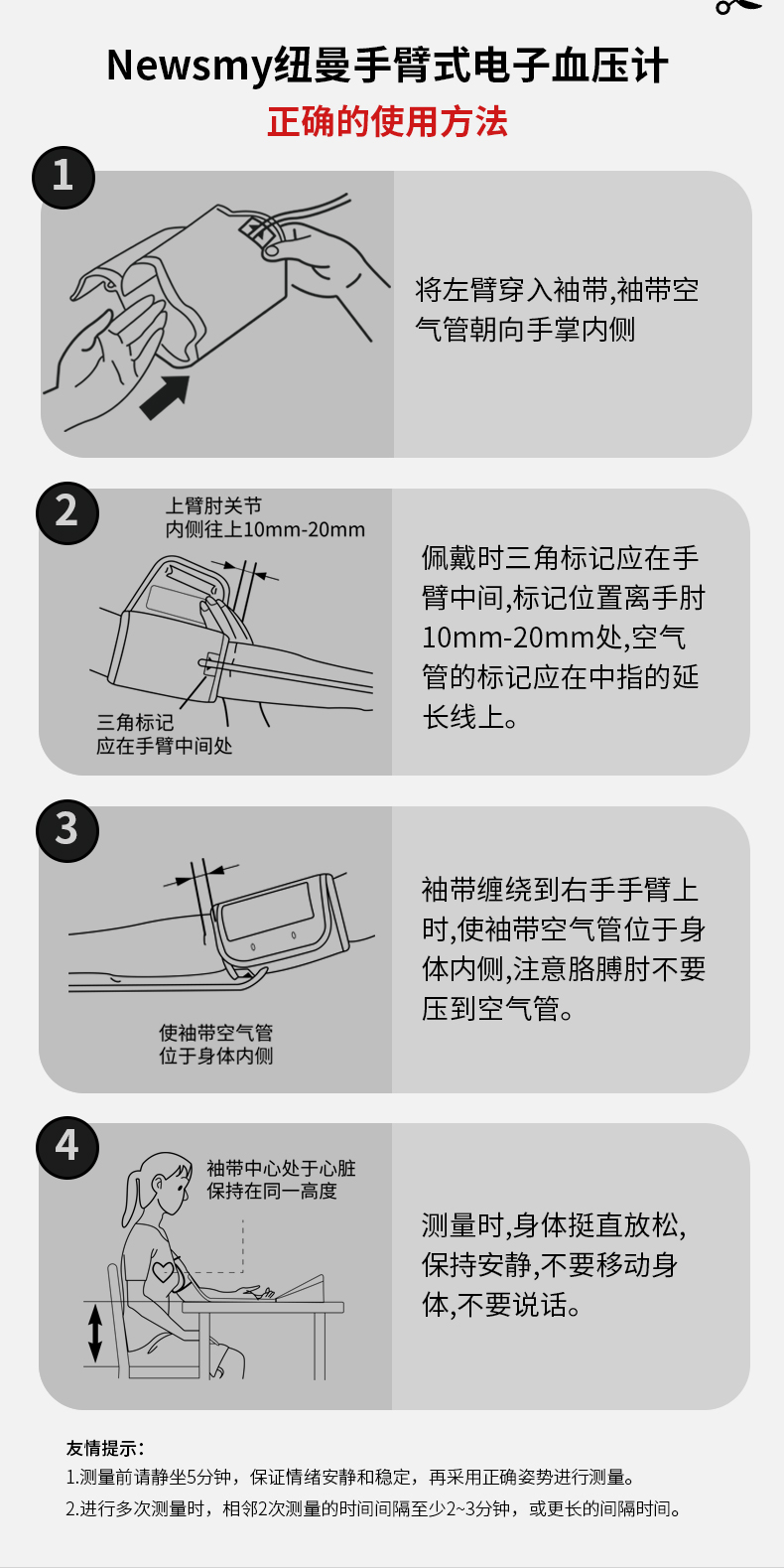 Newsmy纽曼手臂式电子血压计

正确的使用方法

1

将左臂穿入袖带,袖带空气管朝向手掌内侧

2

上臂肘关节
内侧往上10mm-20mm

三角标记
应在手臂中间处

佩戴时三角标记应在手臂中间,标记位置离手肘10mm-20mm处,空气管的标记应在中指的延长线上。

3

使袖带空气管
位于身体内侧

袖带缠绕到右手手臂上时,使袖带空气管位于身体内侧,注意胳膊肘不要压到空气管。

4

袖带中心处于心脏
保持在同一高度

测量时,身体挺直放松,保持安静,不要移动身体,不要说话。

友情提示:
1.测量前请静坐5分钟，保证情绪安静和稳定，再采用正确姿势进行测量。
2.进行多次测量时，相邻2次测量的时间间隔至少2~3分钟，或更长的间隔时间。