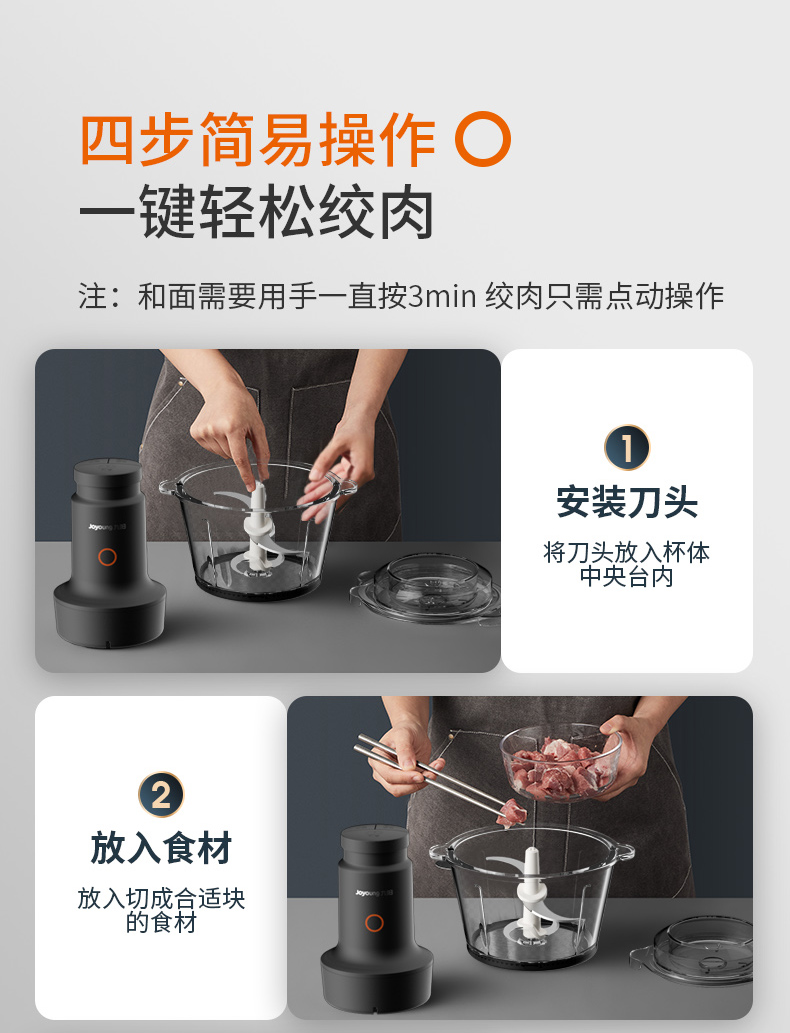 四步简易操作
一键轻松绞肉

注：和面需要用手一直按3min 绞肉只需点动操作

Joyoung 九阳

1
安装刀头
将刀头放入杯体中央台内

2
放入食材
放入切成合适块的食材

Joyoung 九阳