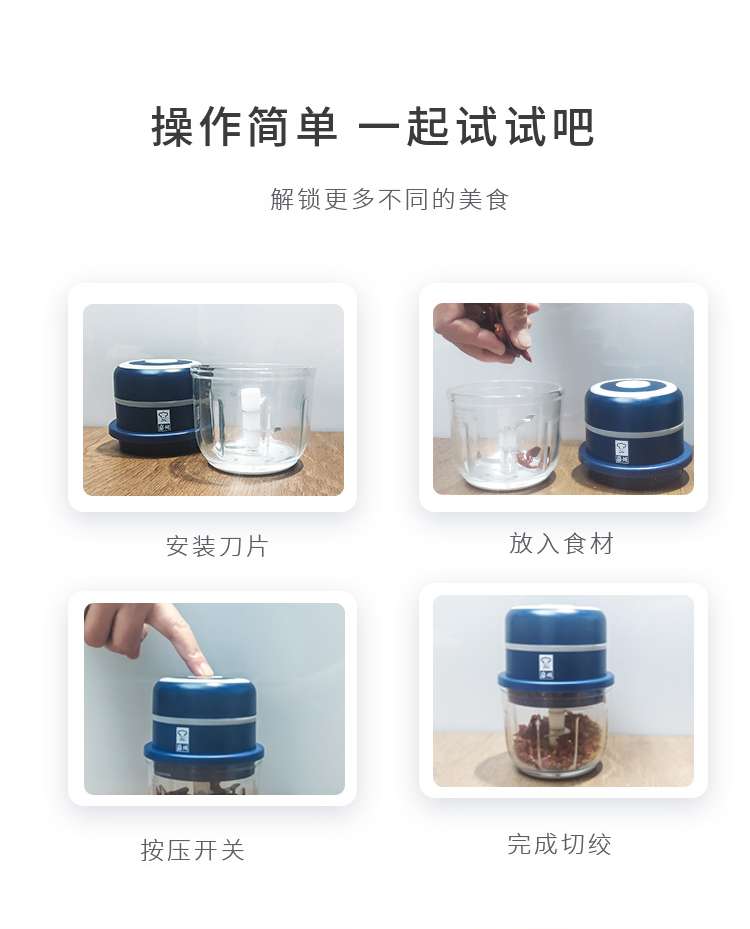 操作简单 一起试试吧

解锁更多不同的美食

安装刀片

放入食材

按压开关

完成切绞