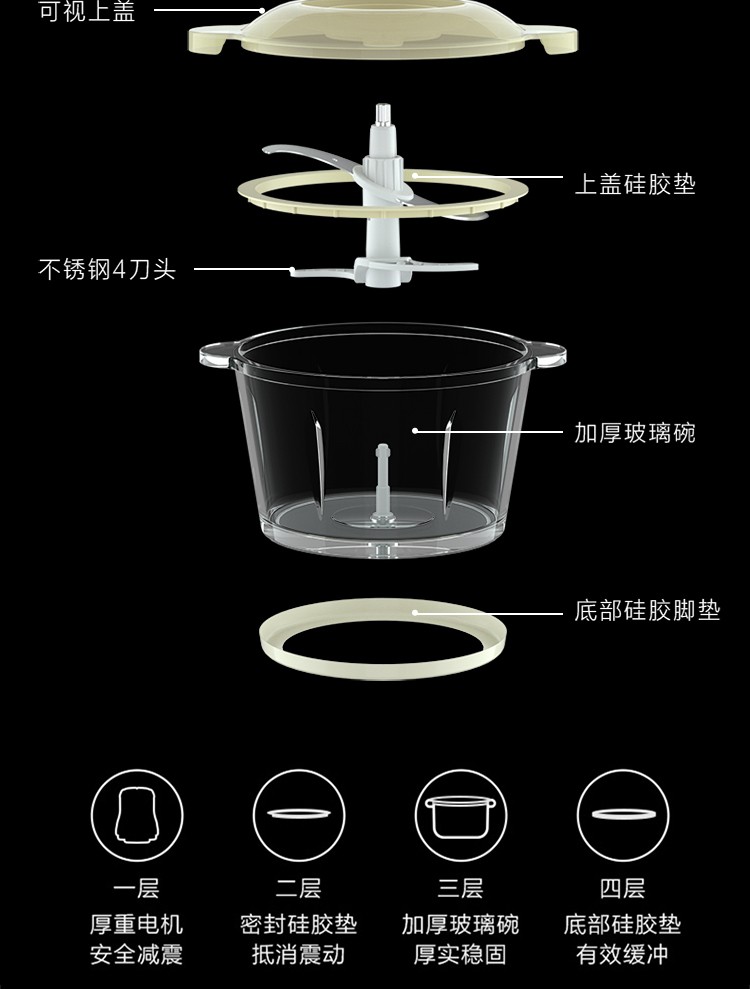 可视上盖

上盖硅胶垫

不锈钢4刀头

加厚玻璃碗

底部硅胶脚垫

一层
厚重电机
安全减震

二层
密封硅胶垫
抵消震动

三层
加厚玻璃碗
厚实稳固

四层
底部硅胶垫
有效缓冲