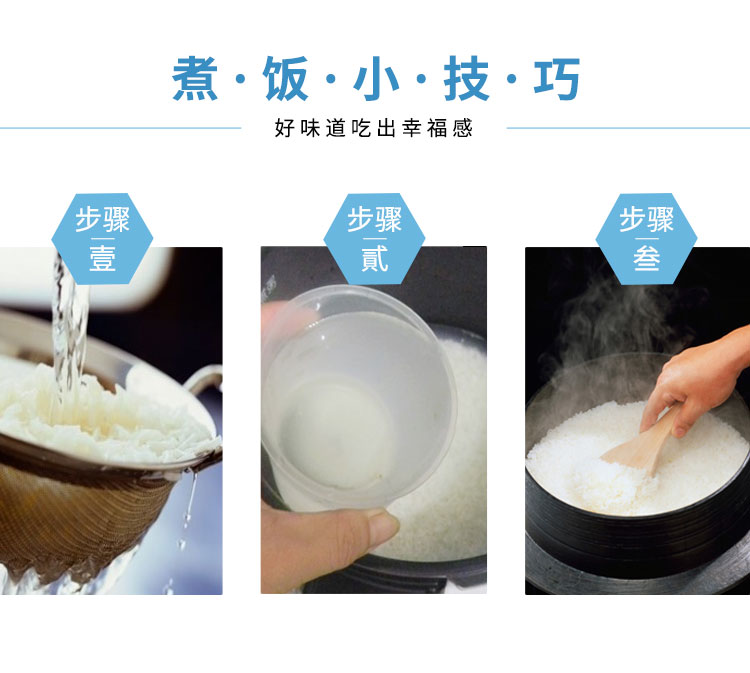 煮·饭·小·技·巧

好味道吃出幸福感

步骤
壹

步骤
贰

步骤
叁