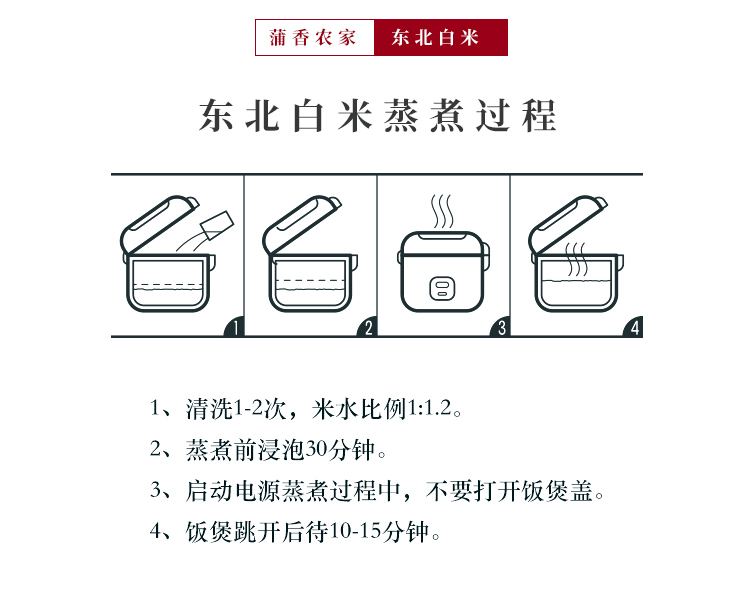 蒲香农家 东北白米

东北白米蒸煮过程

1 2 3 4

1、清洗1-2次，米水比例1:1.2。

2、蒸煮前浸泡30分钟。

3、启动电源蒸煮过程中，不要打开饭煲盖。

4、饭煲跳开后待10-15分钟。