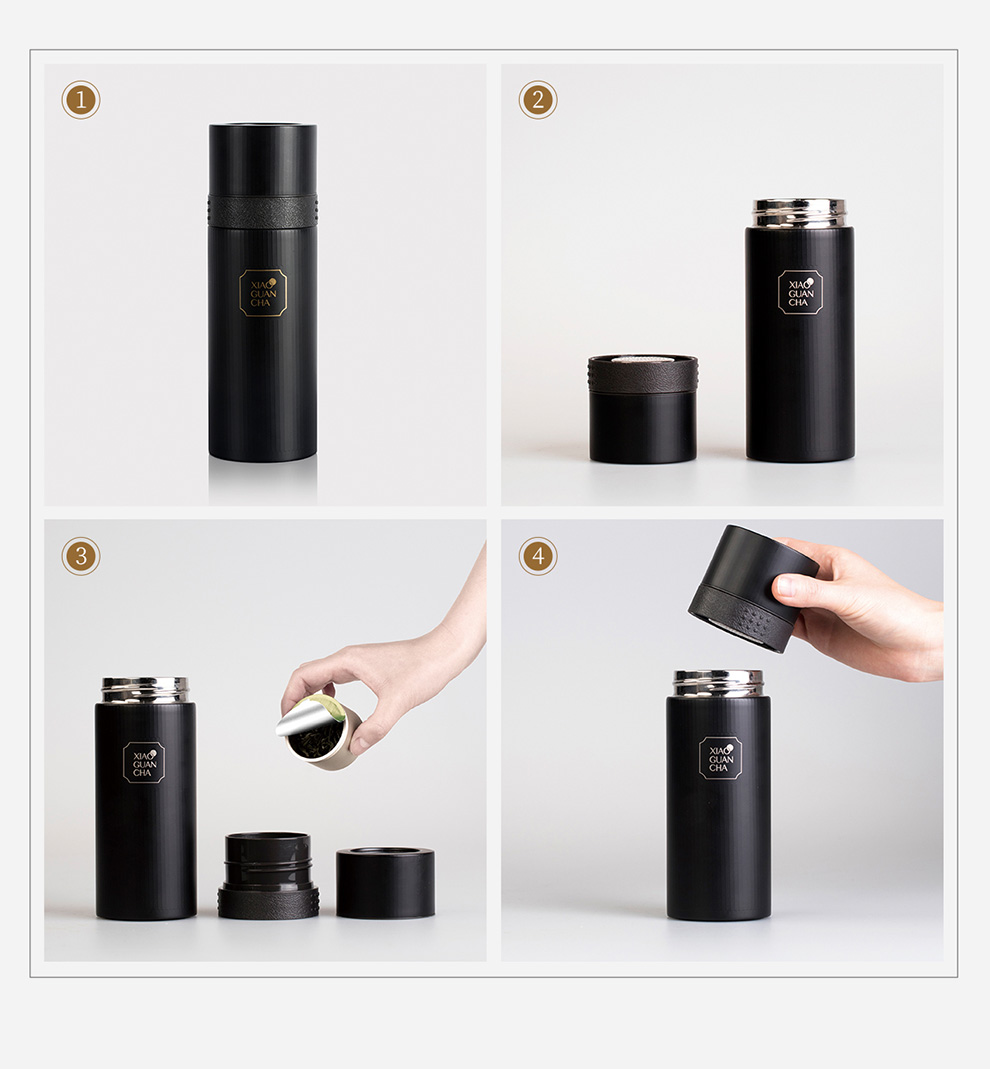 1

XIAO
GUAN
CHA

2

XIAO
GUAN
CHA

3

XIAO
GUAN
CHA

4

XIAO
GUAN
CHA