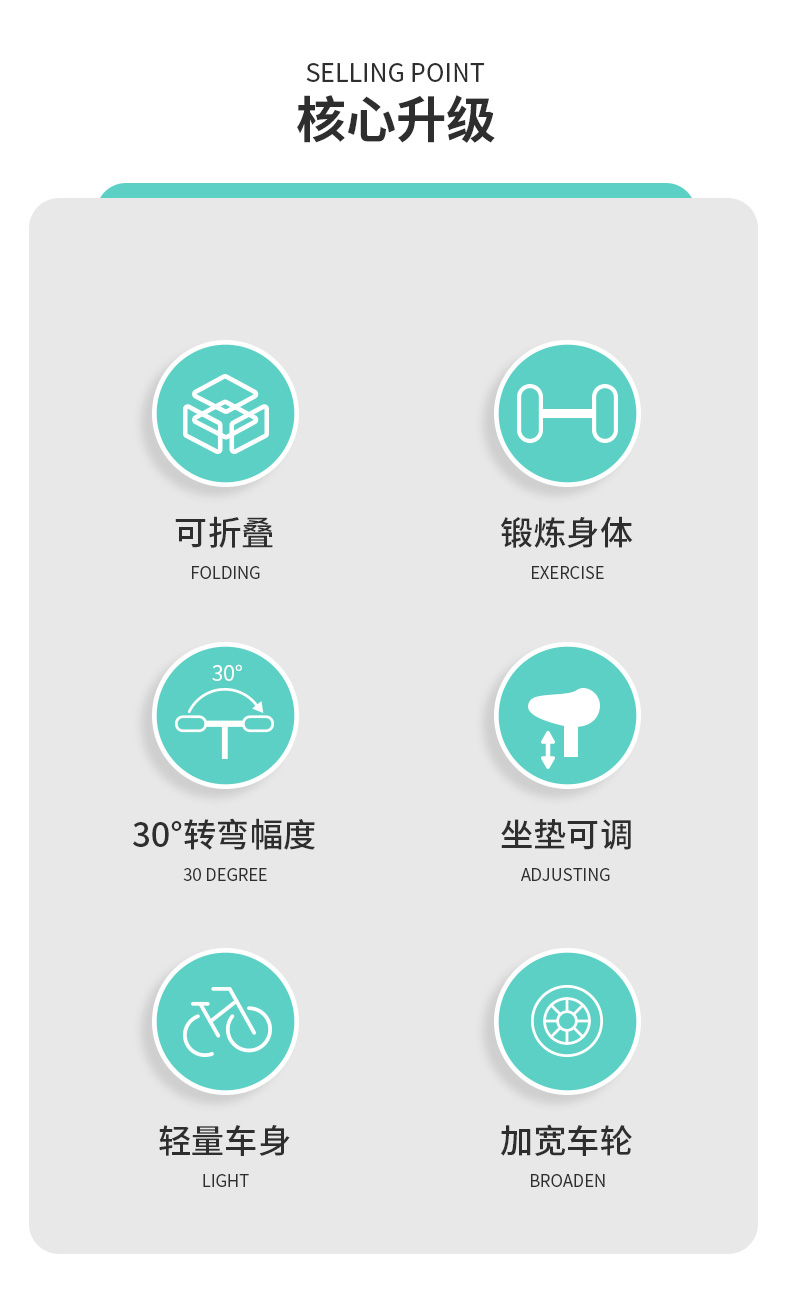 SELLING POINT
核心升级

可折叠
FOLDING

锻炼身体
EXERCISE

30°

30°转弯幅度
30 DEGREE

坐垫可调
ADJUSTING

轻量车身
LIGHT

加宽车轮
BROADEN