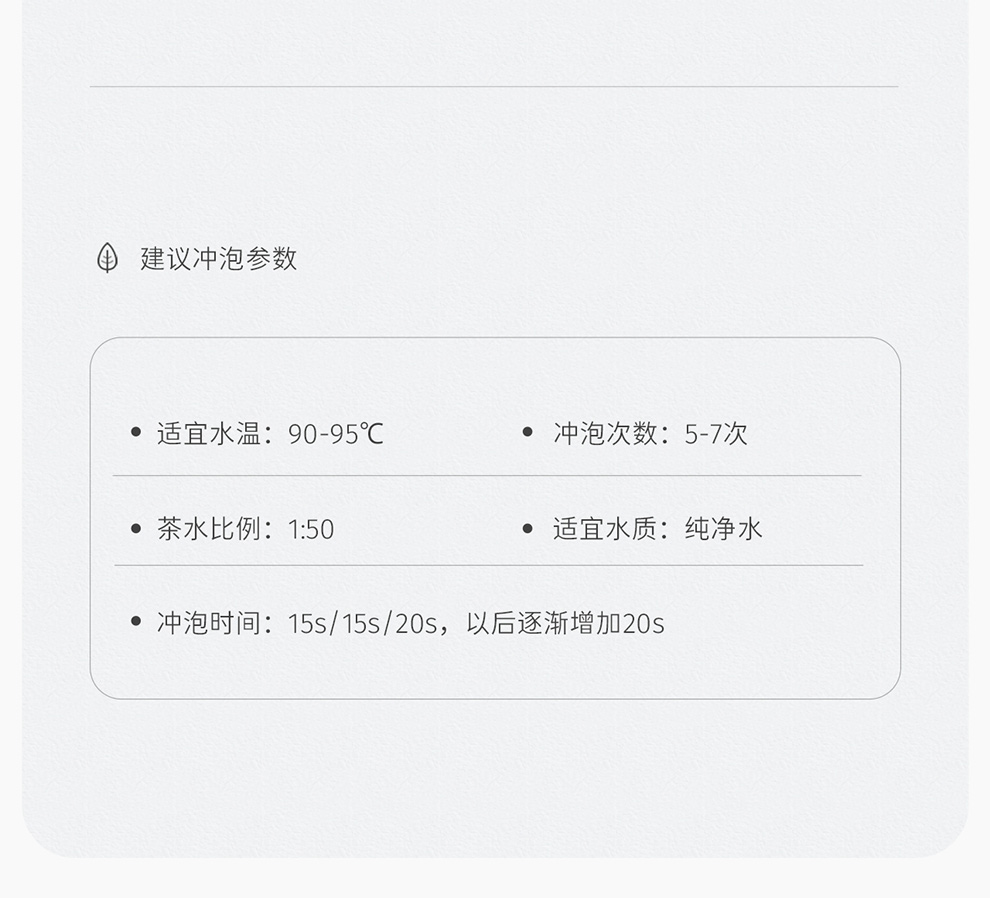 建议冲泡参数

• 适宜水温：90-95℃

• 冲泡次数：5-7次

• 茶水比例：1:50

• 适宜水质：纯净水

• 冲泡时间：15s/15s/20s，以后逐渐增加20s