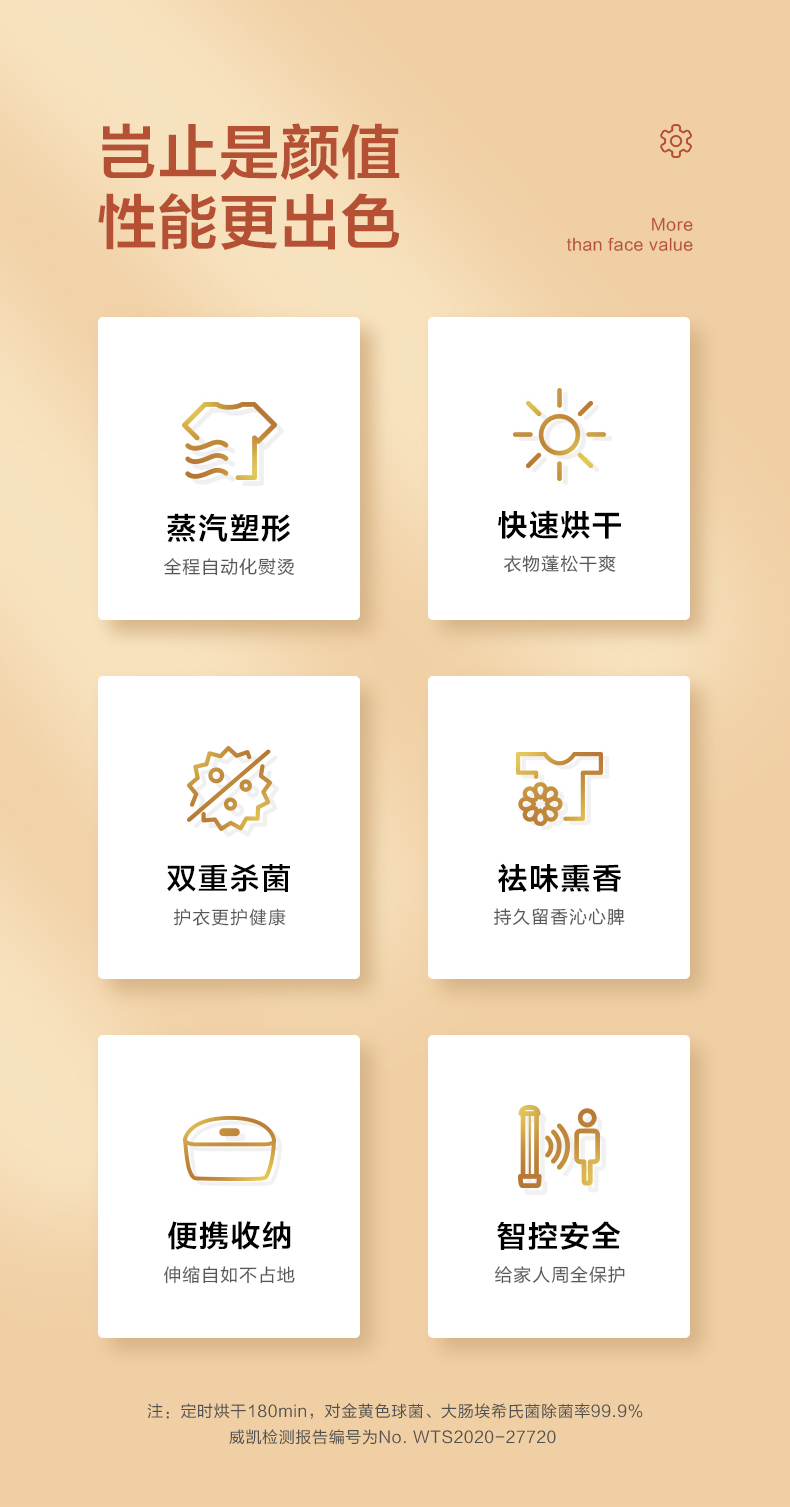 岂止是颜值
性能更出色

More
than face value

蒸汽塑形
全程自动化熨烫

快速烘干
衣物蓬松干爽

双重杀菌
护衣更护健康

祛味熏香
持久留香沁心脾

便携收纳
伸缩自如不占地

智控安全
给家人周全保护

注：定时烘干180min，对金黄色球菌、大肠埃希氏菌除菌率99.9%
威凯检测报告编号为No. WTS2020-27720