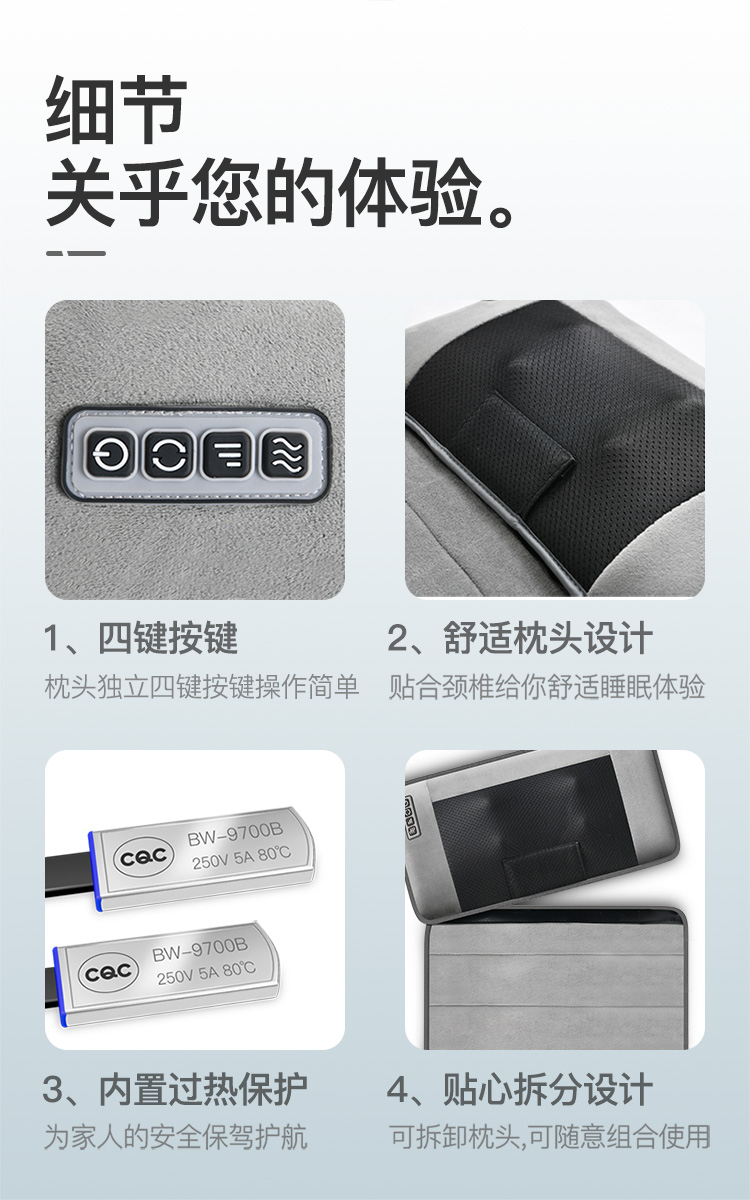 细节
关乎您的体验。

1、四键按键
枕头独立四键按键操作简单

2、舒适枕头设计
贴合颈椎给你舒适睡眠体验

CQC BW-9700B 250V 5A 80℃

CQC BW-9700B 250V 5A 80℃

3、内置过热保护
为家人的安全保驾护航

4、贴心拆分设计
可拆卸枕头,可随意组合使用