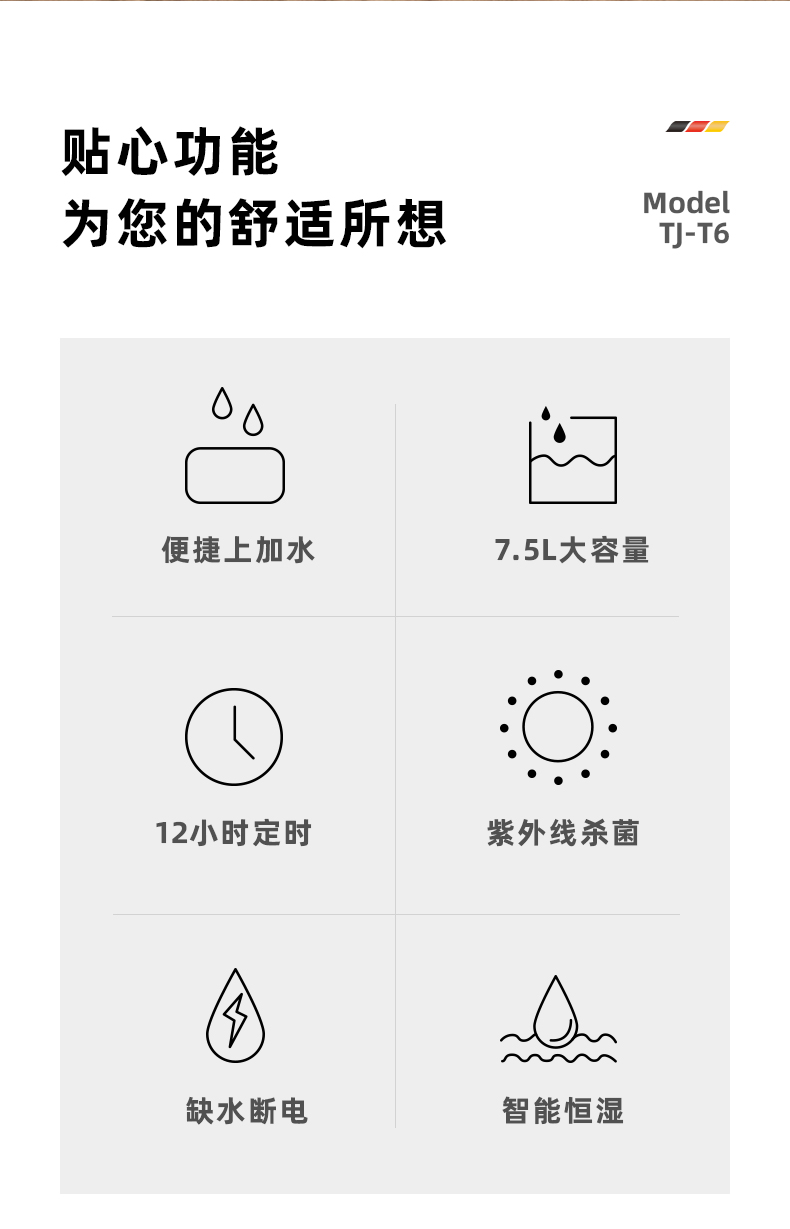 贴心功能
为您的舒适所想

Model
TJ-T6

便捷上加水

7.5L大容量

12小时定时

紫外线杀菌

缺水断电

智能恒湿