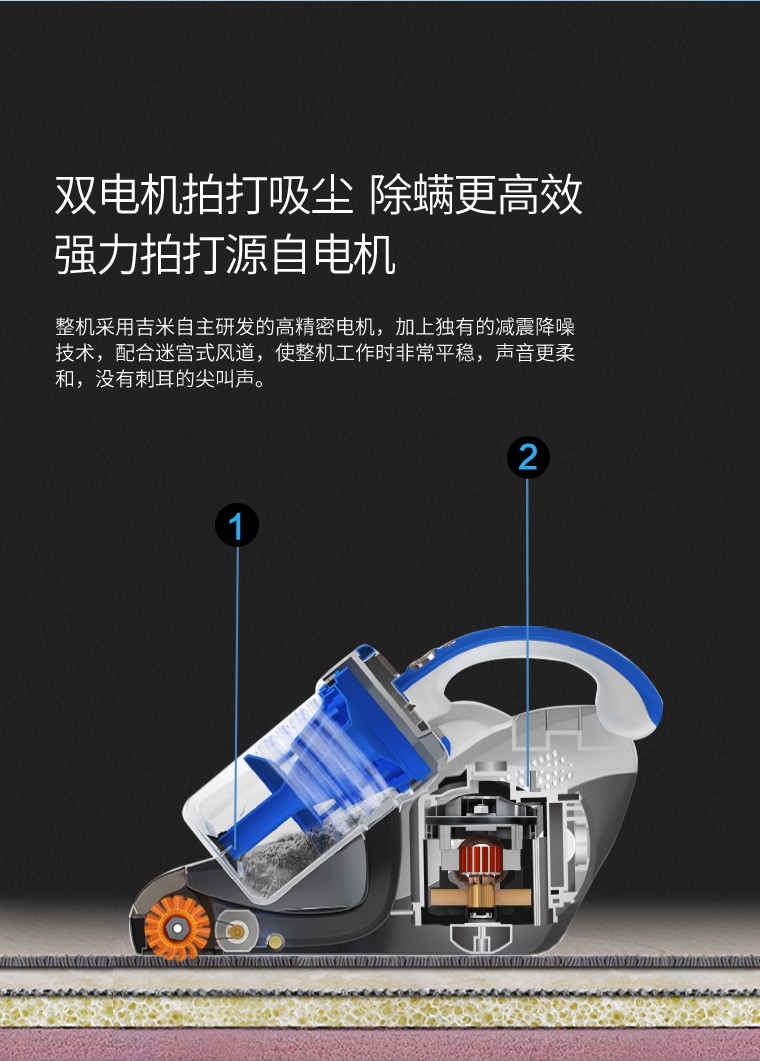 双电机拍打吸尘 除螨更高效
强力拍打源自电机

整机采用吉米自主研发的高精密电机，加上独有的减震降噪技术，配合迷宫式风道，使整机工作时非常平稳，声音更柔和，没有刺耳的尖叫声。

2

1