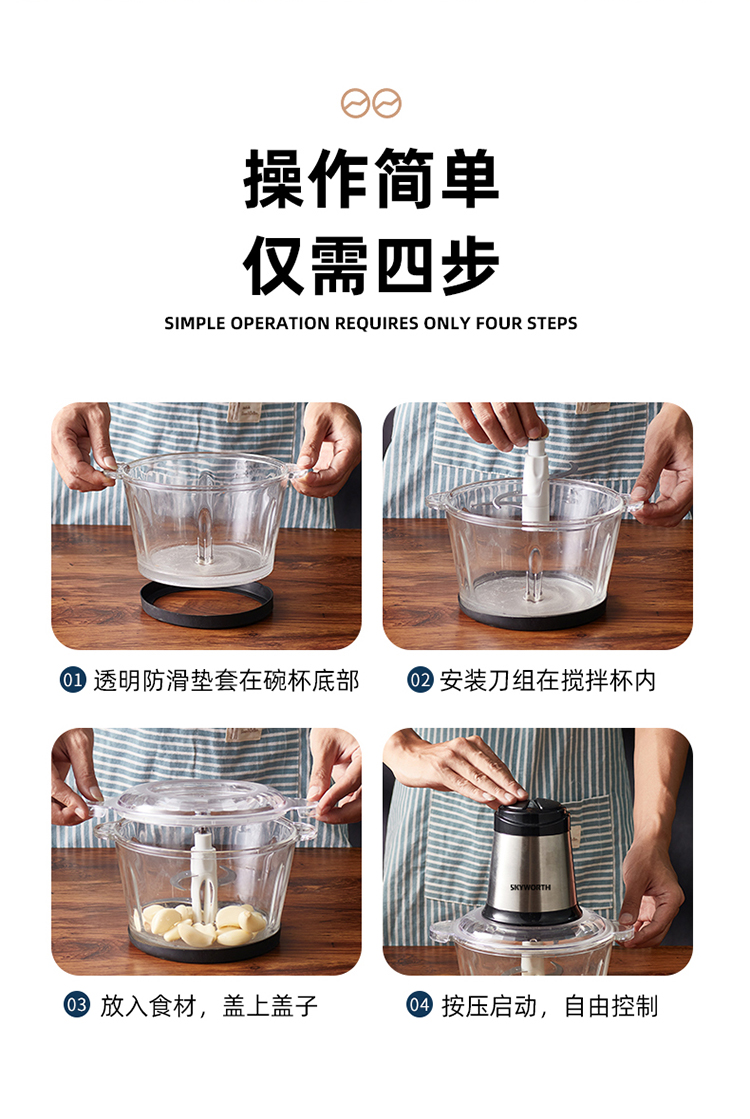 操作简单
仅需四步

SIMPLE OPERATION REQUIRES ONLY FOUR STEPS

01 透明防滑垫套在碗杯底部

02 安装刀组在搅拌杯内

03 放入食材，盖上盖子

SKYWORTH

04 按压启动，自由控制