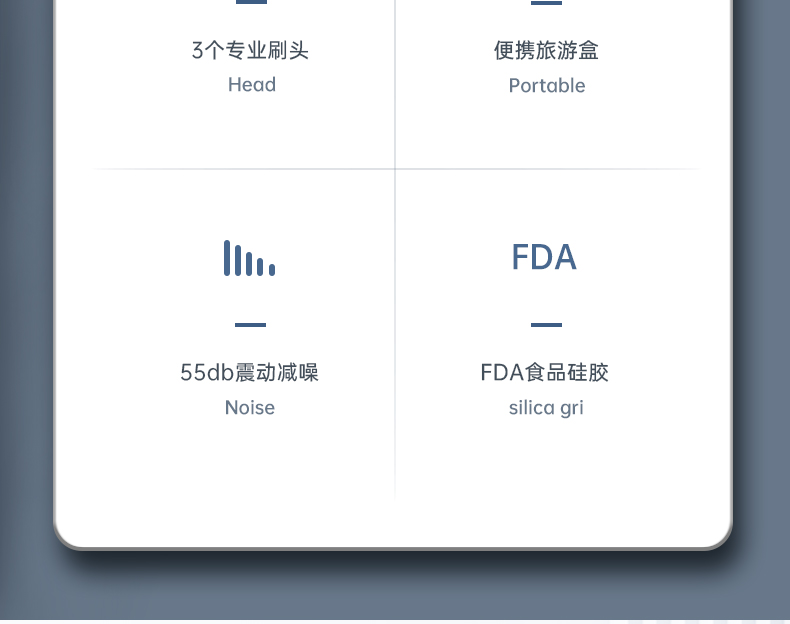 3个专业刷头
Head

便携旅游盒
Portable

55db震动减噪
Noise

FDA

FDA食品硅胶
silica gri