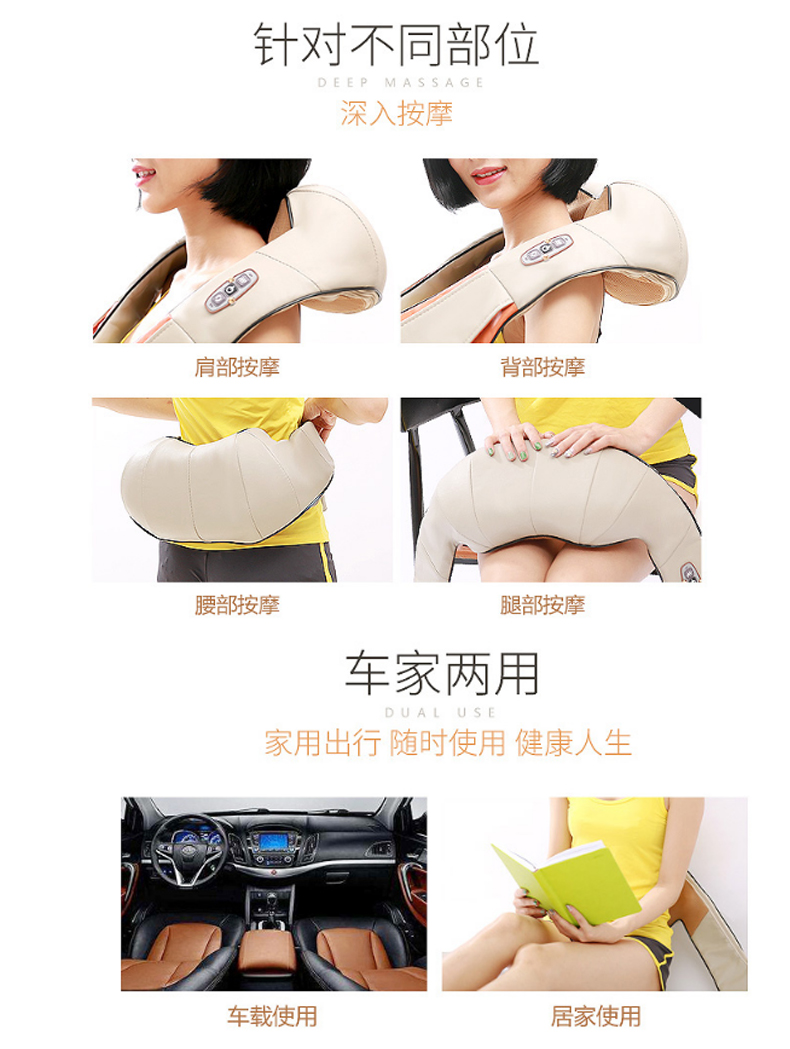 针对不同部位

DEEP MASSAGE

深入按摩

肩部按摩

背部按摩

腰部按摩

腿部按摩

车家两用

DUAL USE

家用出行 随时使用 健康人生

车载使用

居家使用