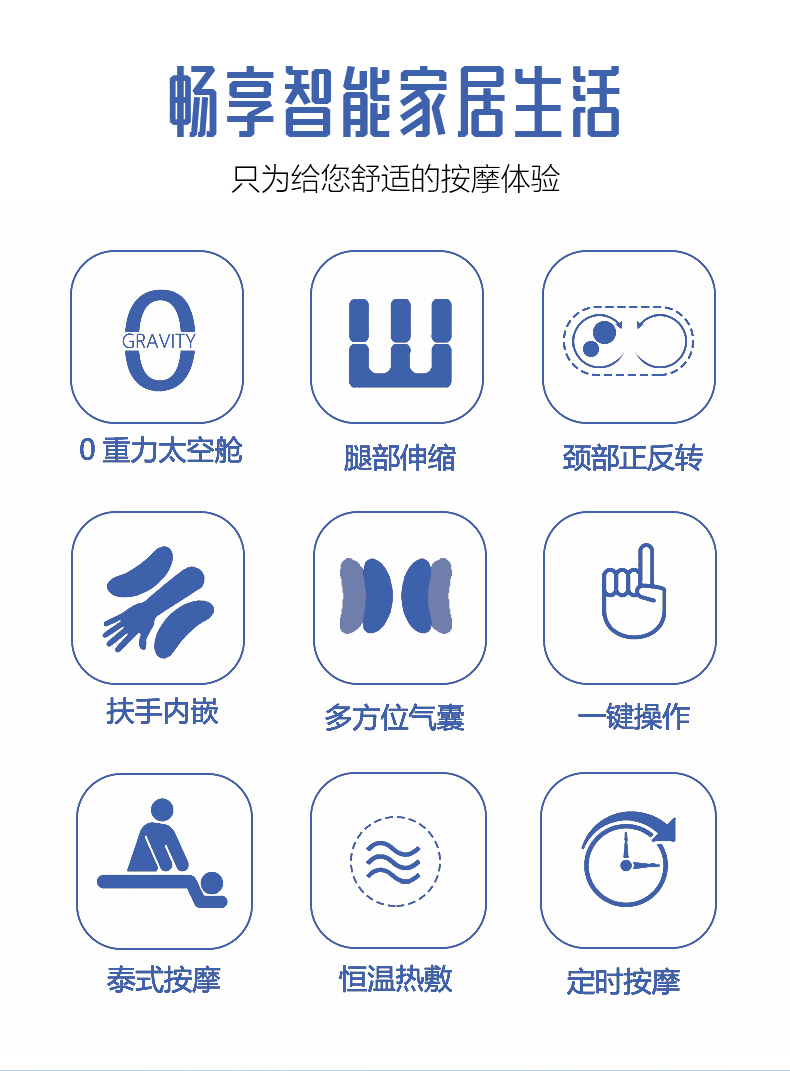 畅享智能家居生活

只为给您舒适的按摩体验

GRAVITY

0重力太空舱

腿部伸缩

颈部正反转

扶手内嵌

多方位气囊

一键操作

泰式按摩

恒温热敷

定时按摩