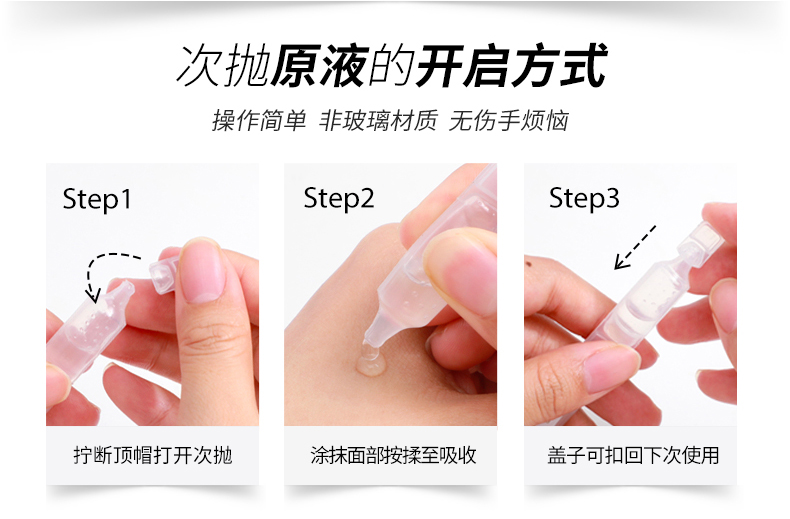 次抛原液的开启方式

操作简单 非玻璃材质 无伤手烦恼

Step1

拧断顶帽打开次抛

Step2

涂抹面部按揉至吸收

Step3

盖子可扣回下次使用