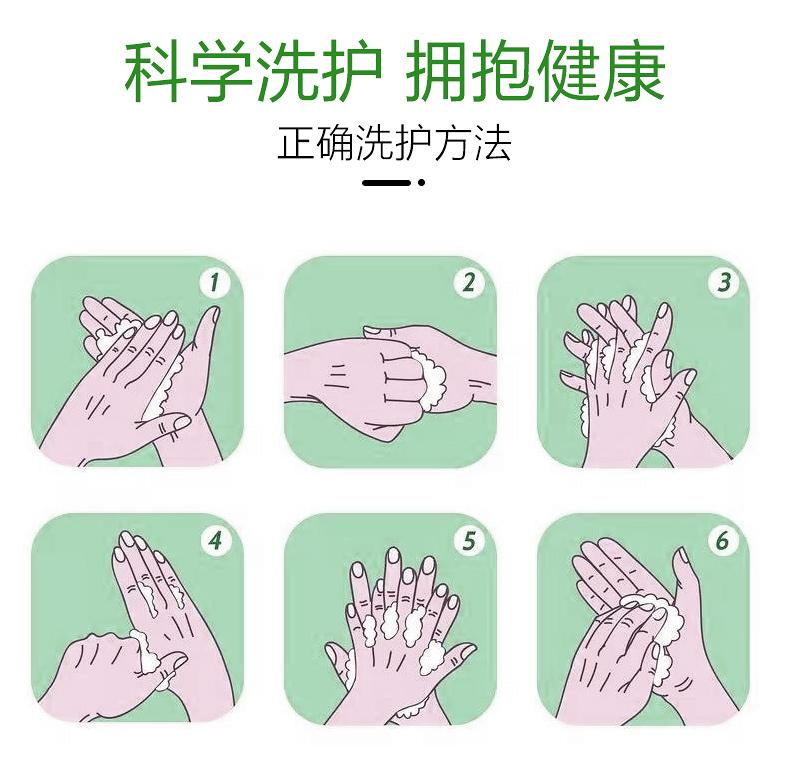 科学洗护 拥抱健康

正确洗护方法

1

2

3

4

5

6