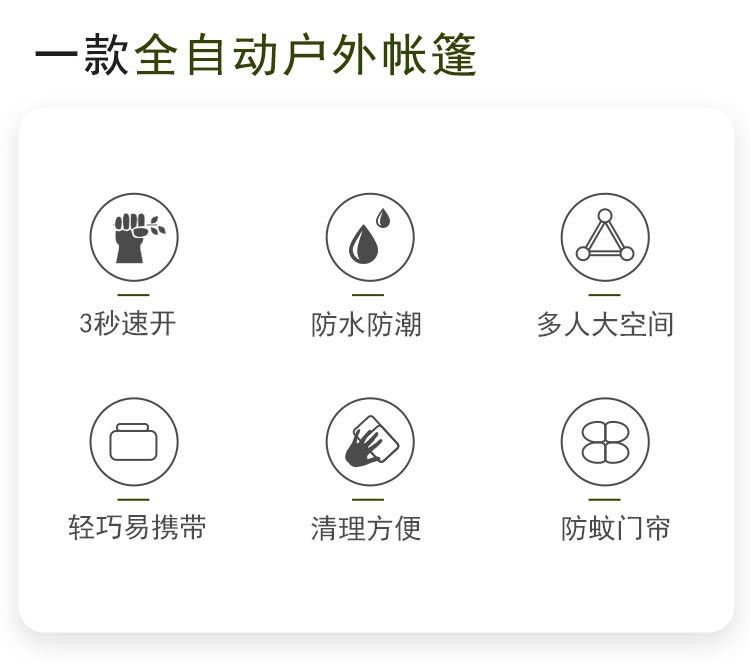 一款全自动户外帐篷

3秒速开

防水防潮

多人大空间

轻巧易携带

清理方便

防蚊门帘