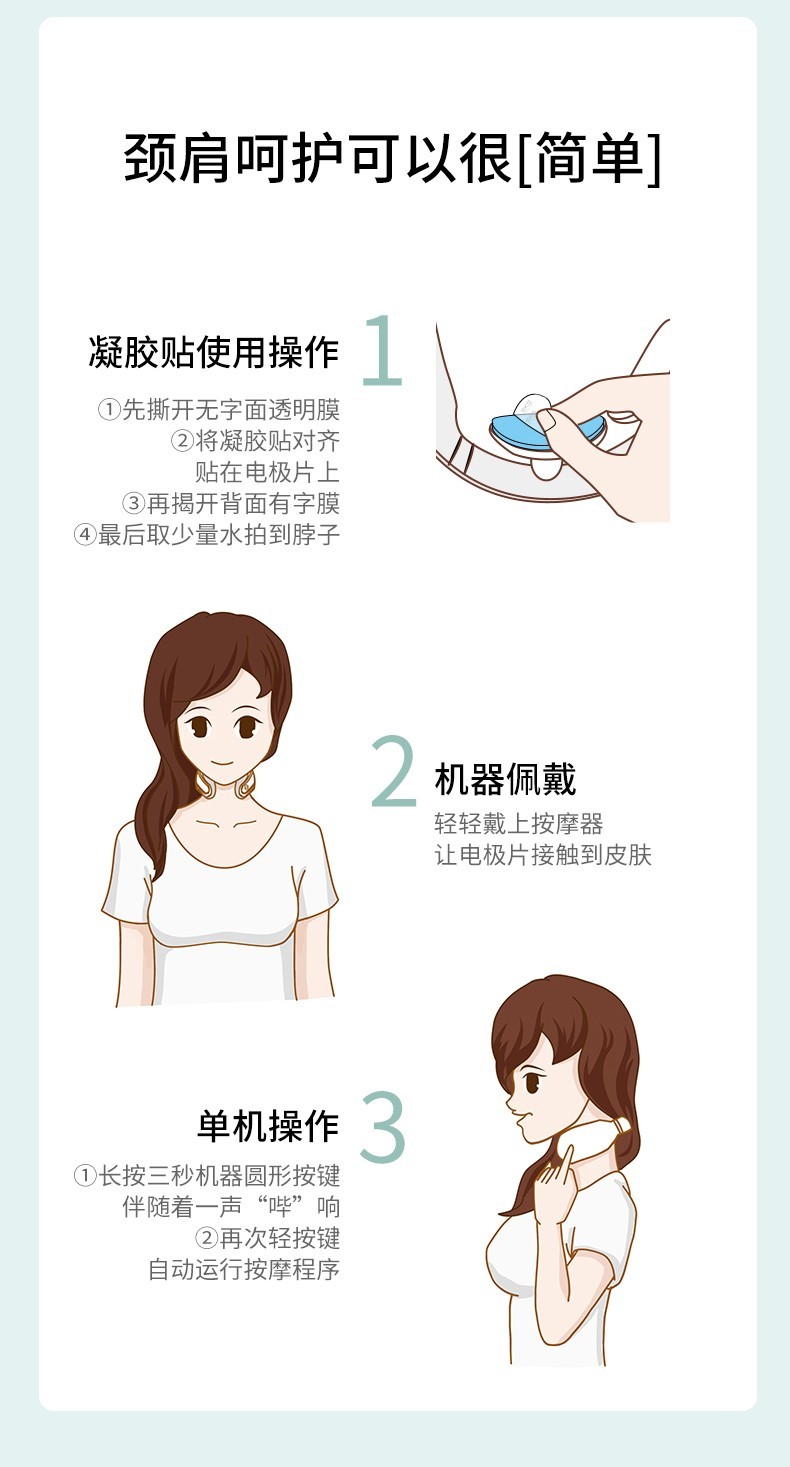 颈肩呵护可以很[简单]

凝胶贴使用操作 1

①先撕开无字面透明膜
②将凝胶贴对齐
贴在电极片上
③再揭开背面有字膜
④最后取少量水拍到脖子

2 机器佩戴

轻轻戴上按摩器
让电极片接触到皮肤

单机操作 3

①长按三秒机器圆形按键
伴随着一声“哔”响
②再次轻按键
自动运行按摩程序