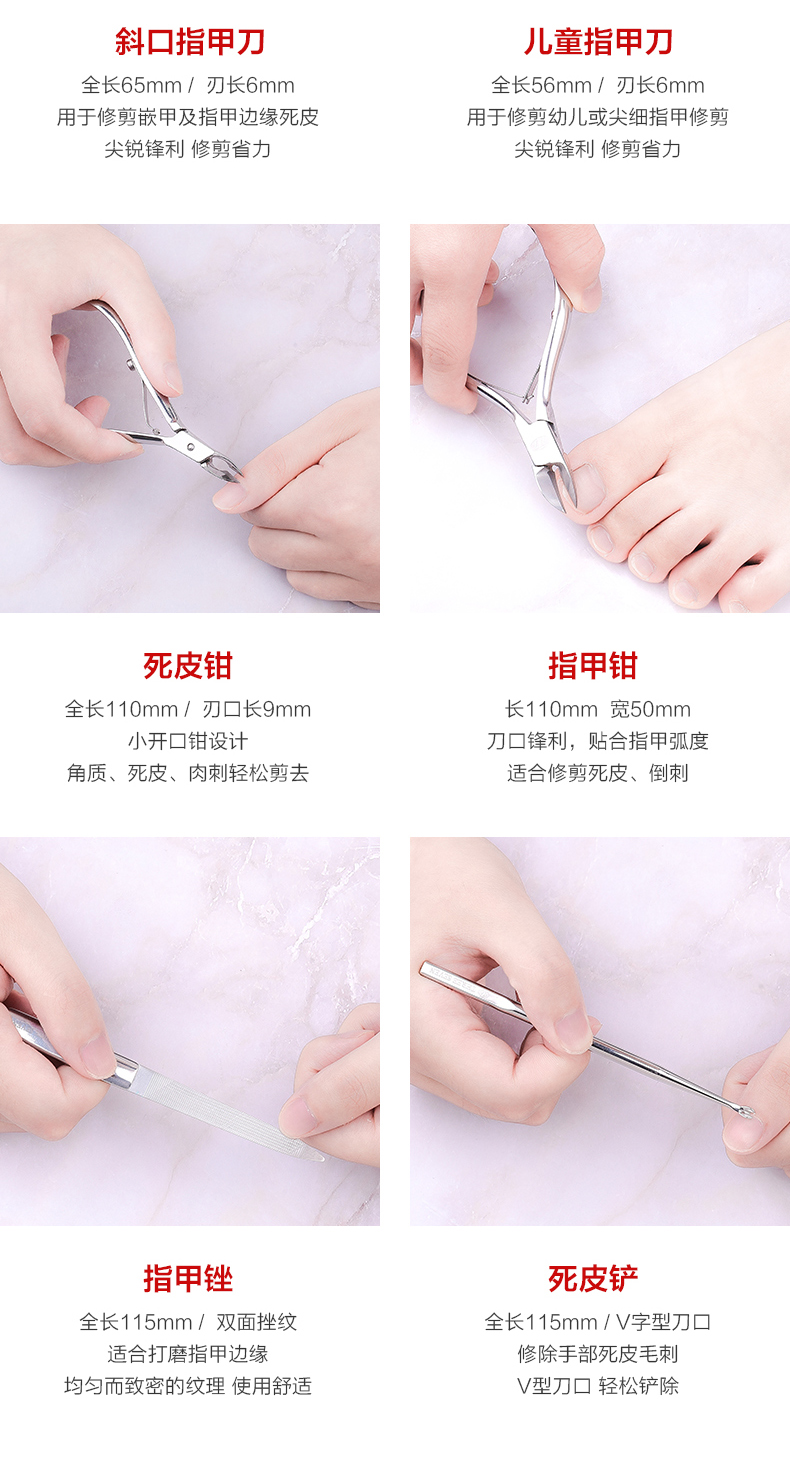 斜口指甲刀
全长65mm / 刃长6mm
用于修剪嵌甲及指甲边缘死皮
尖锐锋利 修剪省力

儿童指甲刀
全长56mm / 刃长6mm
用于修剪幼儿或尖细指甲修剪
尖锐锋利 修剪省力

死皮钳
全长110mm / 刃口长9mm
小开口钳设计
角质、死皮、肉刺轻松剪去

指甲钳
长110mm 宽50mm
刀口锋利，贴合指甲弧度
适合修剪死皮、倒刺

指甲锉
全长115mm / 双面挫纹
适合打磨指甲边缘
均匀而致密的纹理 使用舒适

死皮铲
全长115mm / V字型刀口
修除手部死皮毛刺
V型刀口 轻松铲除