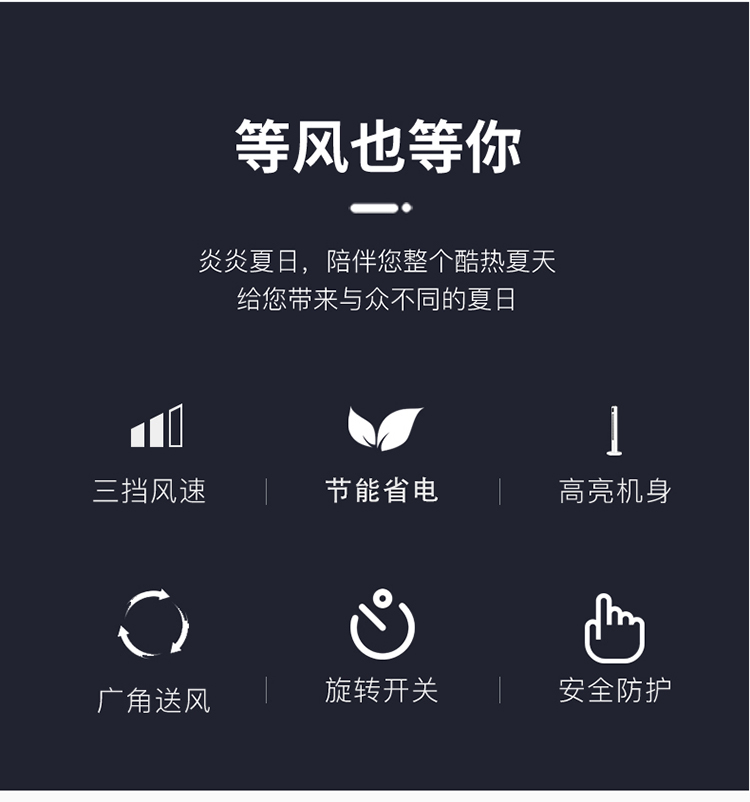 等风也等你

炎炎夏日，陪伴您整个酷热夏天
给您带来与众不同的夏日

三挡风速 节能省电 高亮机身

广角送风 旋转开关 安全防护