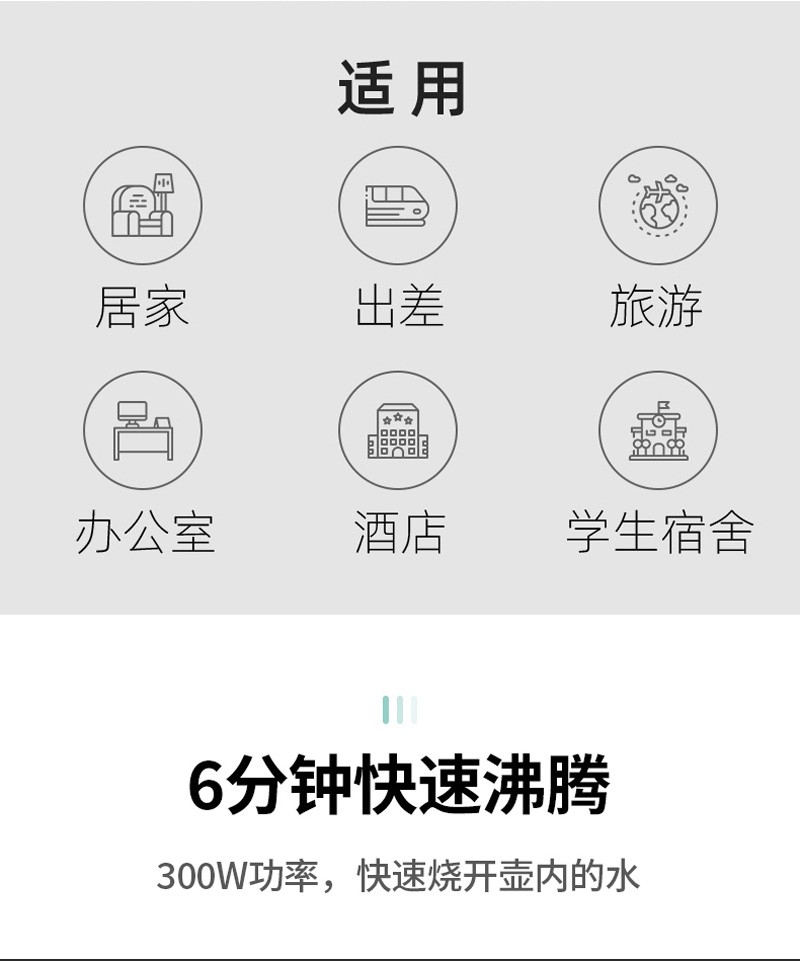 适用

居家

出差

旅游

办公室

酒店

学生宿舍

6分钟快速沸腾

300W功率，快速烧开壶内的水