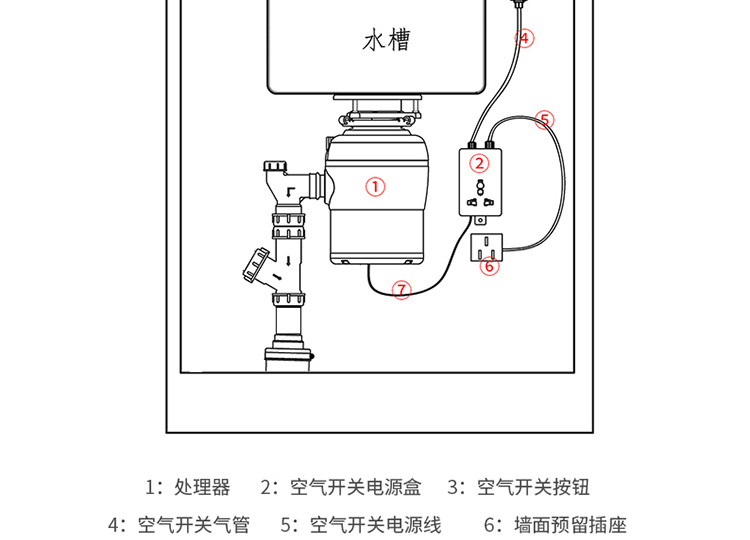 水槽

④

⑤

②

①

⑥

⑦

1：处理器　2：空气开关电源盒　3：空气开关按钮

4：空气开关气管　5：空气开关电源线　6：墙面预留插座