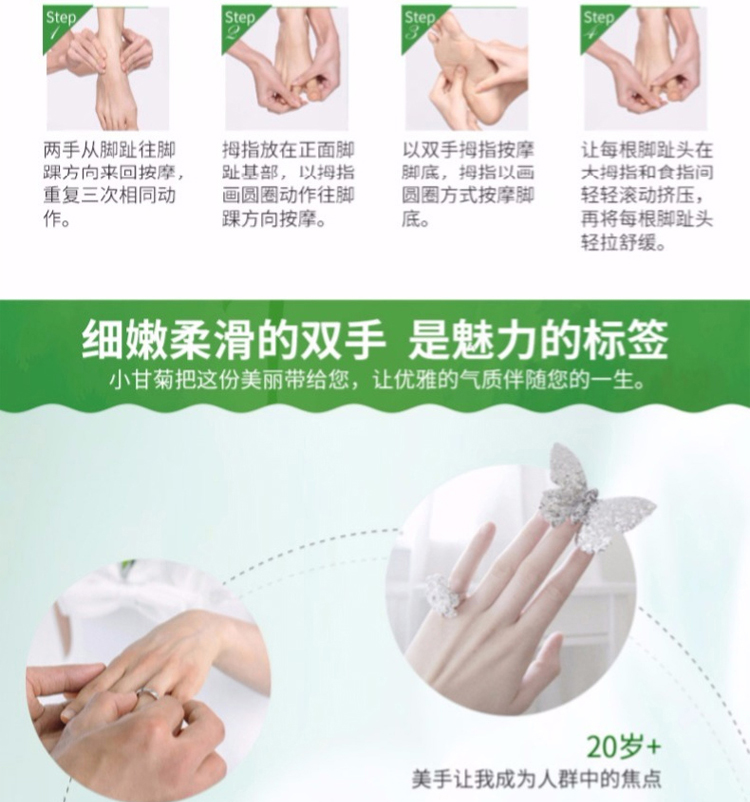 Step 1

两手从脚趾往脚踝方向来回按摩，重复三次相同动作。

Step 2

拇指放在正面脚趾基部，以拇指画圆圈动作往脚踝方向按摩。

Step 3

以双手拇指按摩脚底，拇指以画圆圈方式按摩脚底。

Step 4

让每根脚趾头在大拇指和食指间轻轻滚动挤压，再将每根脚趾头轻拉舒缓。

细嫩柔滑的双手 是魅力的标签

小甘菊把这份美丽带给您，让优雅的气质伴随您的一生。

20岁+

美手让我成为人群中的焦点