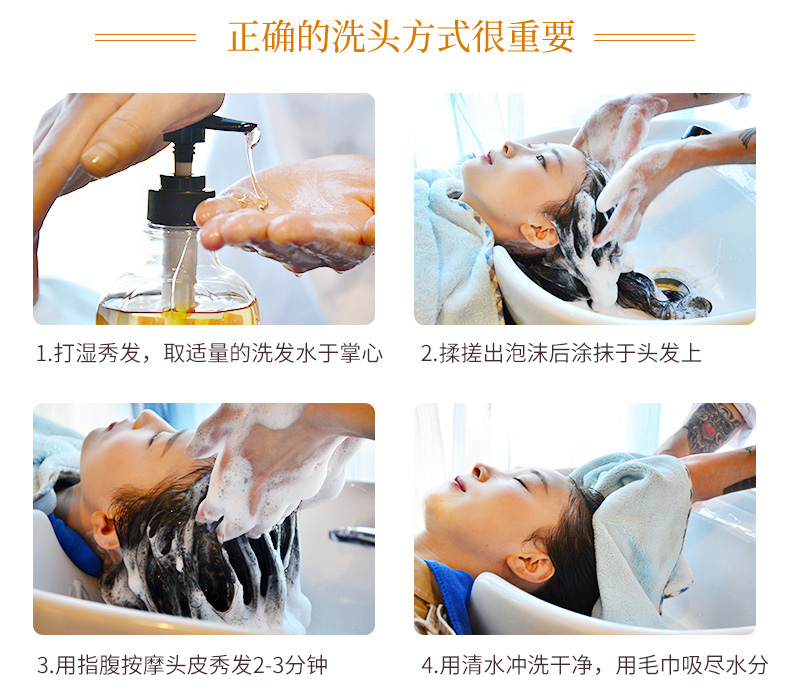 正确的洗头方式很重要

1.打湿秀发，取适量的洗发水于掌心

2.揉搓出泡沫后涂抹于头发上

3.用指腹按摩头皮秀发2-3分钟

4.用清水冲洗干净，用毛巾吸尽水分