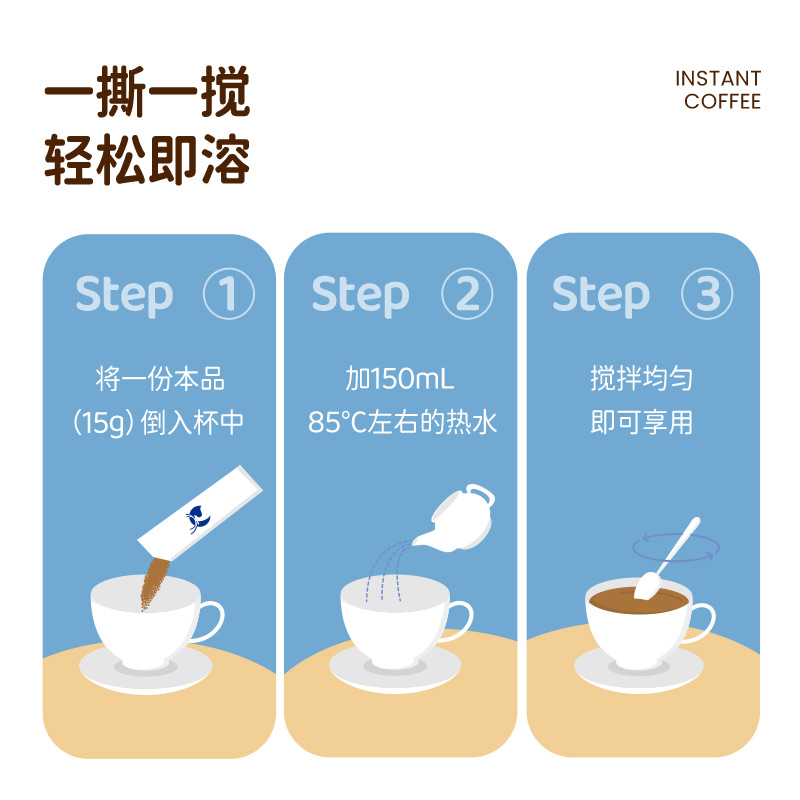 一撕一搅
轻松即溶

INSTANT
COFFEE

Step ①

将一份本品
(15g) 倒入杯中

Step ②

加150mL
85°C左右的热水

Step ③

搅拌均匀
即可享用