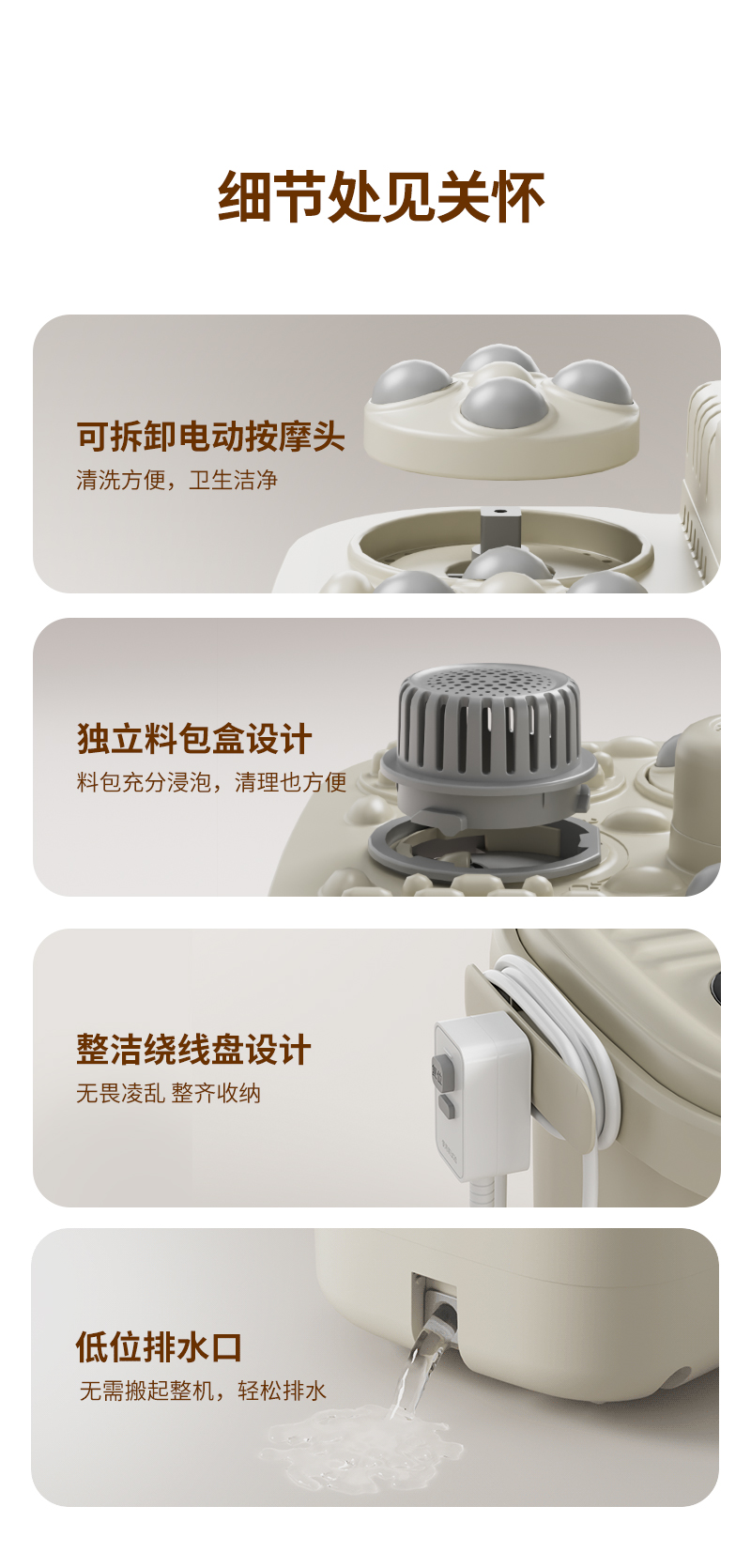 细节处见关怀

可拆卸电动按摩头
清洗方便，卫生洁净

独立料包盒设计
料包充分浸泡，清理也方便

整洁绕线盘设计
无畏凌乱 整齐收纳

低位排水口
无需搬起整机，轻松排水