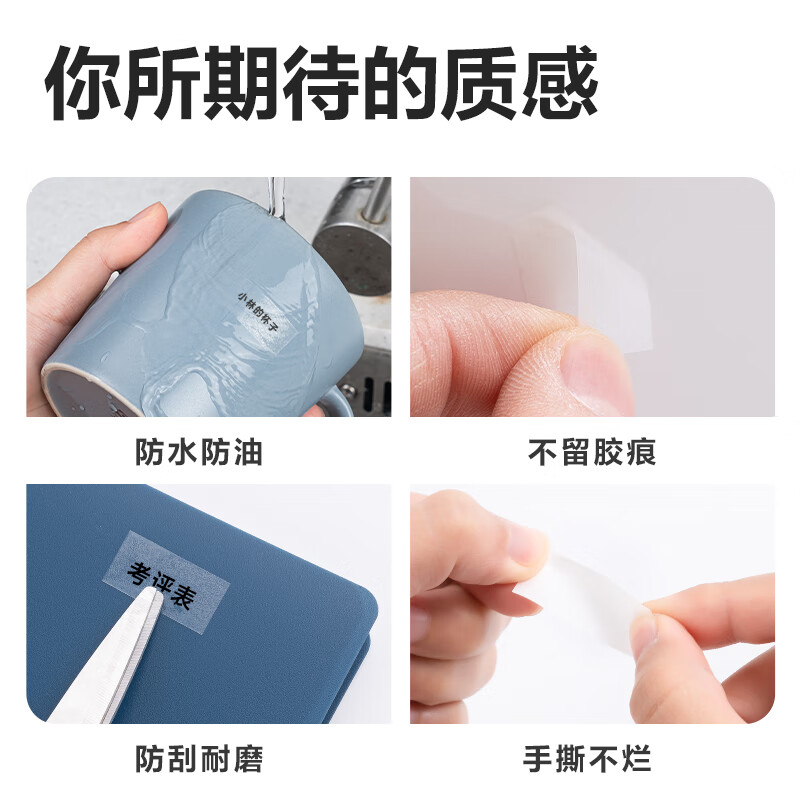 你所期待的质感

小林的杯子

防水防油

不留胶痕

考评表

防刮耐磨

手撕不烂