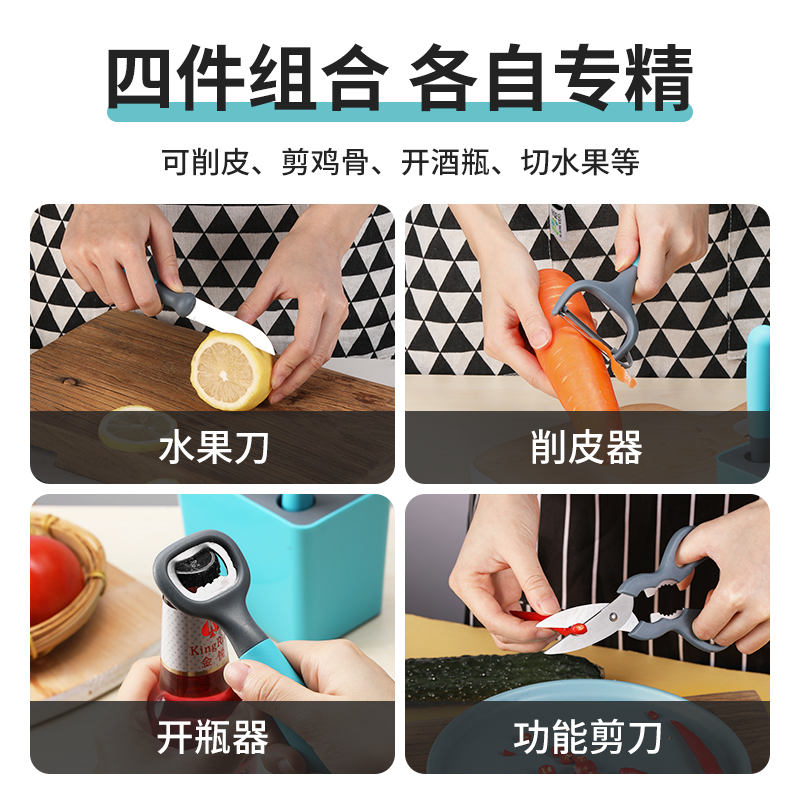 四件组合 各自专精

可削皮、剪鸡骨、开酒瓶、切水果等

水果刀

削皮器

King
金

开瓶器

功能剪刀