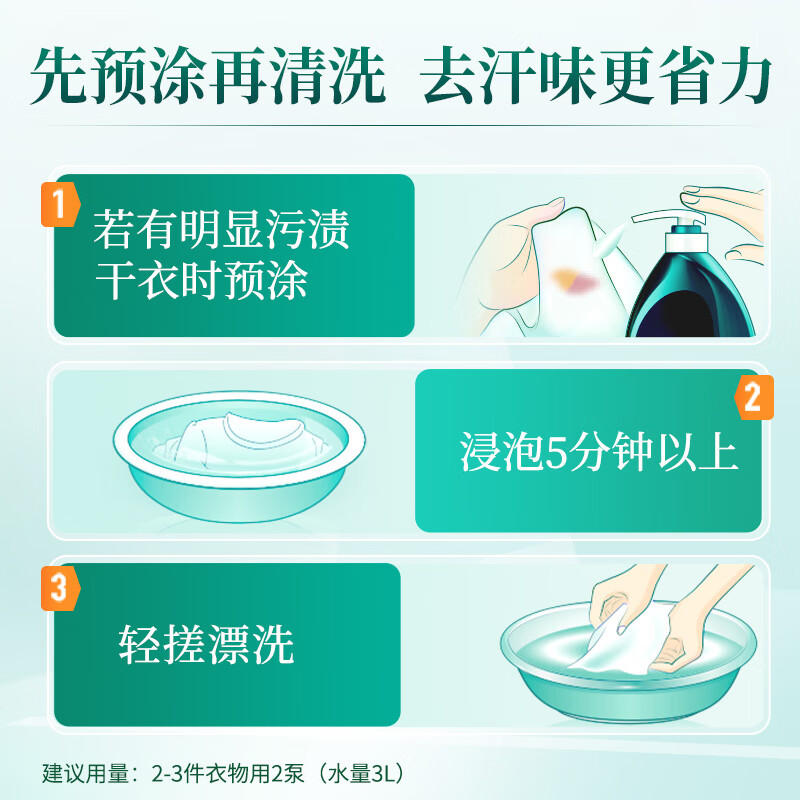 先预涂再清洗 去汗味更省力

1
若有明显污渍
干衣时预涂

2
浸泡5分钟以上

3
轻搓漂洗

建议用量：2-3件衣物用2泵（水量3L）