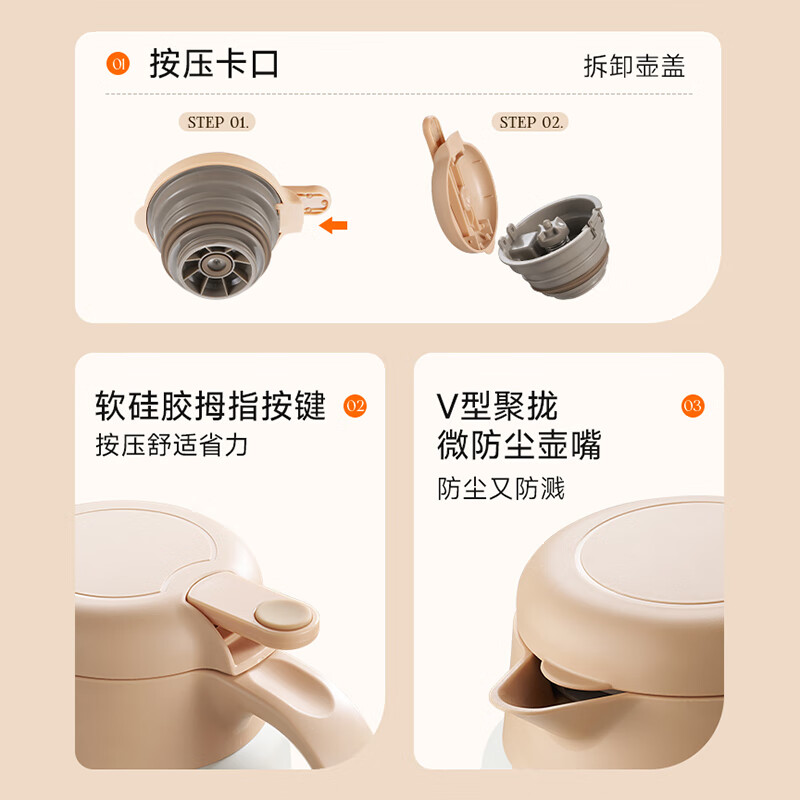 01 按压卡口

拆卸壶盖

STEP 01.

STEP 02.

软硅胶拇指按键 02

按压舒适省力

V型聚拢 微防尘壶嘴 03

防尘又防溅