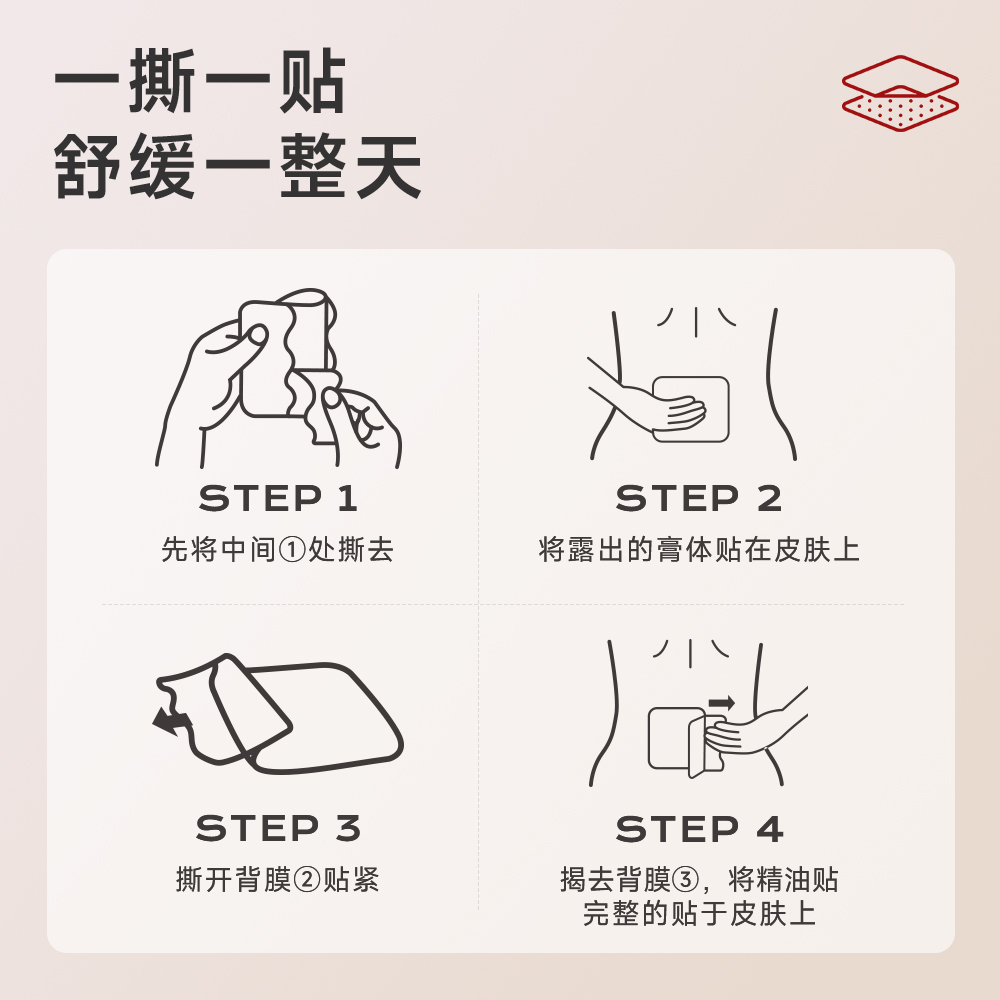 一撕一贴
舒缓一整天

STEP 1
先将中间①处撕去

STEP 2
将露出的膏体贴在皮肤上

STEP 3
撕开背膜②贴紧

STEP 4
揭去背膜③，将精油贴完整的贴于皮肤上