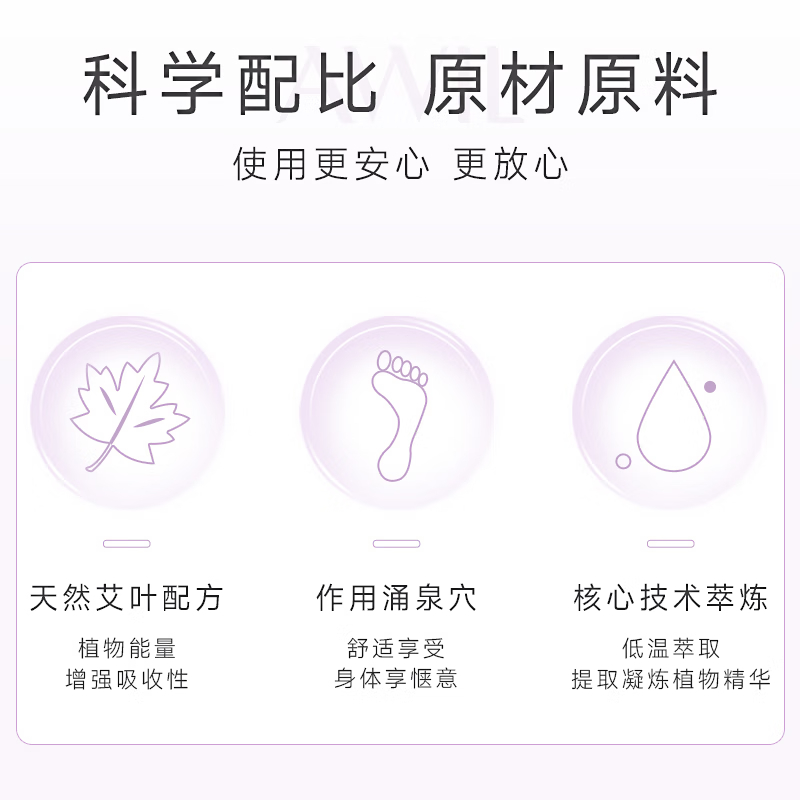 科学配比 原材原料

使用更安心 更放心

天然艾叶配方

植物能量
增强吸收性

作用涌泉穴

舒适享受
身体享惬意

核心技术萃炼

低温萃取
提取凝炼植物精华