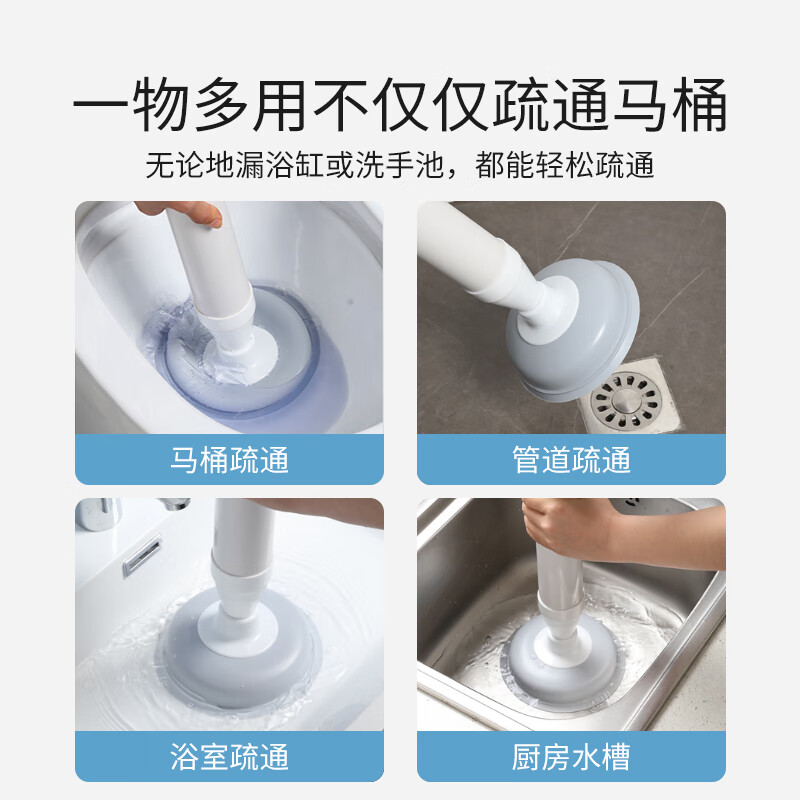 一物多用不仅仅疏通马桶

无论地漏浴缸或洗手池，都能轻松疏通

马桶疏通

管道疏通

浴室疏通

厨房水槽