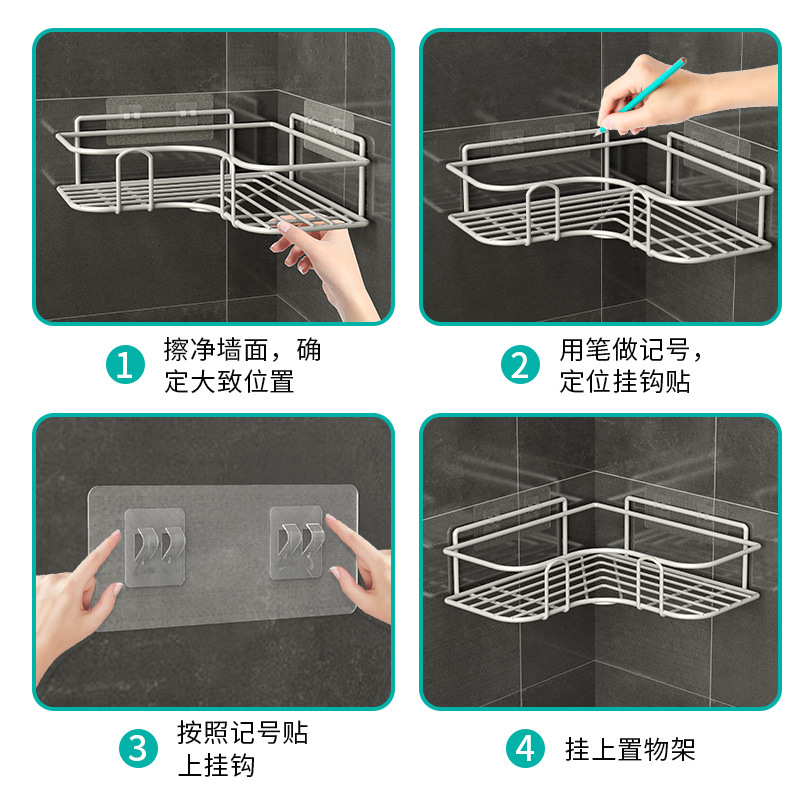 1 擦净墙面，确定大致位置

2 用笔做记号，定位挂钩贴

3 按照记号贴上挂钩

4 挂上置物架