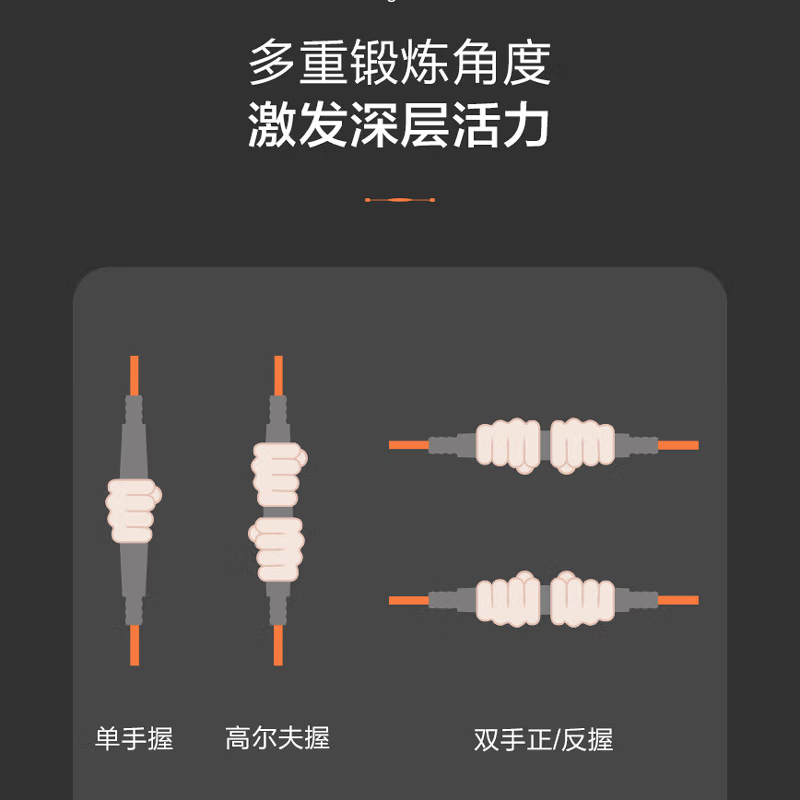 多重锻炼角度
激发深层活力

单手握

高尔夫握

双手正/反握